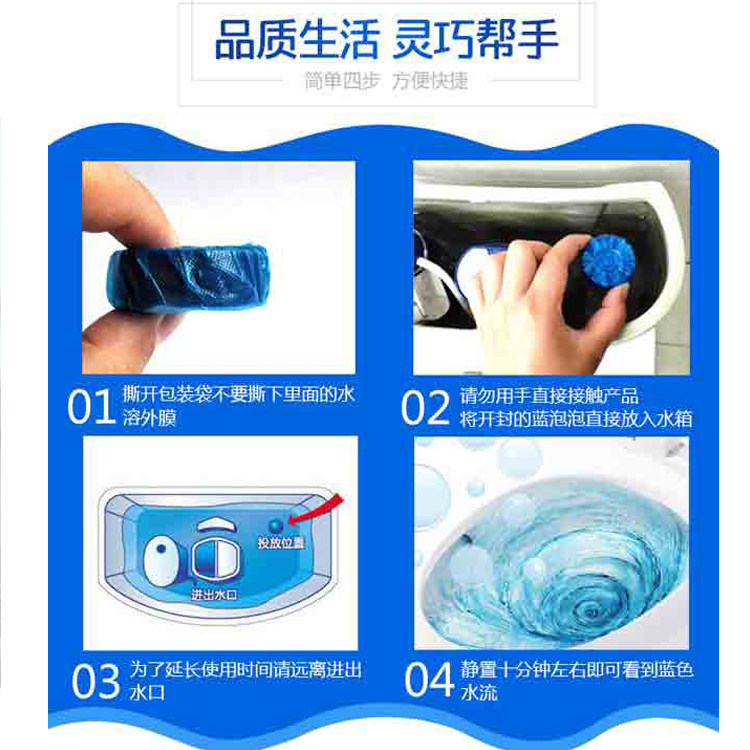 品质生活 灵巧帮手

简单四步 方便快捷

01 撕开包装袋不要撕下里面的水溶外膜

02 请勿用手直接接触产品
将开封的蓝泡泡直接放入水箱

投放位置

进出水口

03 为了延长使用时间请远离进出水口

04 静置十分钟左右即可看到蓝色水流