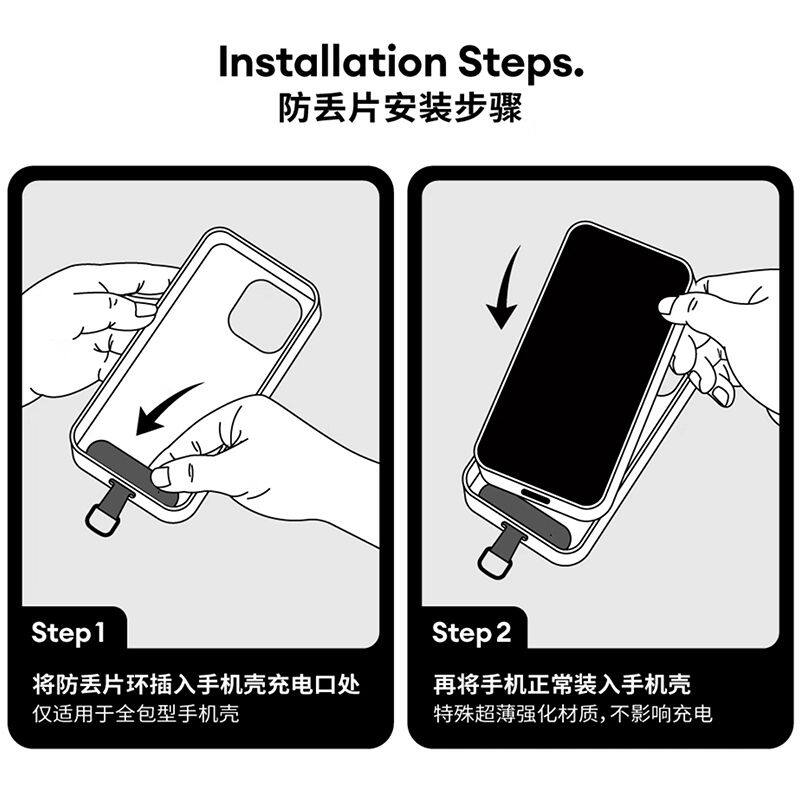 Installation Steps.
防丢片安装步骤

Step 1
将防丢片环插入手机壳充电口处
仅适用于全包型手机壳

Step 2
再将手机正常装入手机壳
特殊超薄强化材质，不影响充电