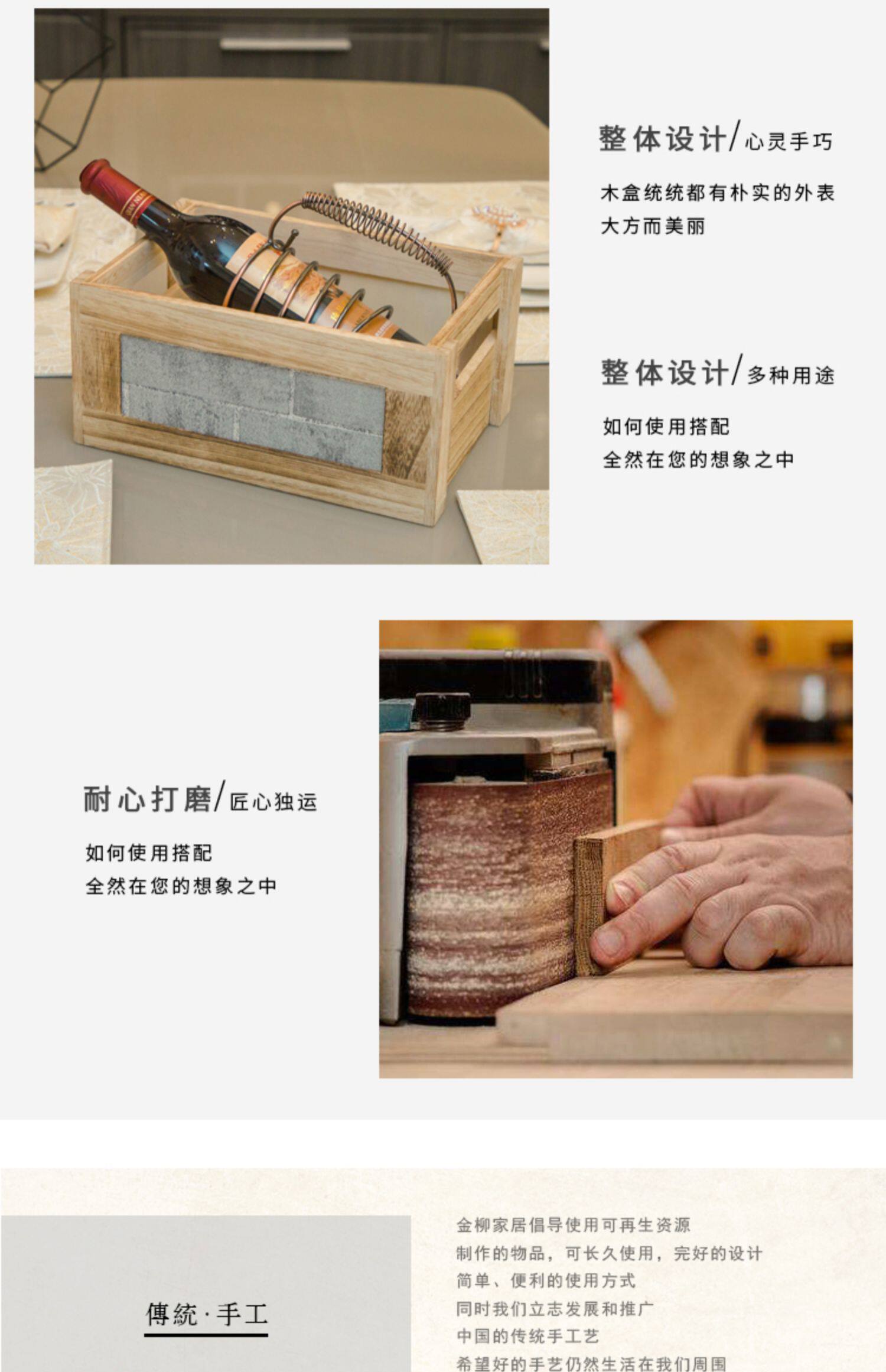 整体设计/心灵手巧

木盒统统都有朴实的外表
大方而美丽

整体设计/多种用途

如何使用搭配
全然在您的想象之中

耐心打磨/匠心独运

如何使用搭配
全然在您的想象之中

傳統·手工

金柳家居倡导使用可再生资源
制作的物品，可长久使用，完好的设计
简单、便利的使用方式
同时我们立志发展和推广
中国的传统手工艺
希望好的手艺仍然生活在我们周围