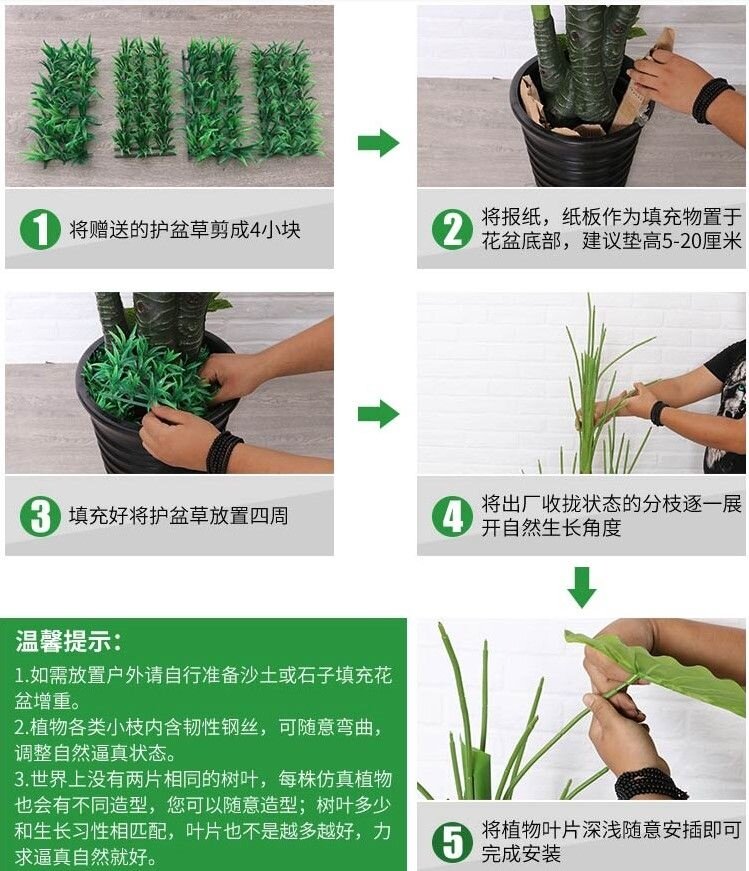 1 将赠送的护盆草剪成4小块

2 将报纸，纸板作为填充物置于花盆底部，建议垫高5-20厘米

3 填充好将护盆草放置四周

4 将出厂收拢状态的分枝逐一展开自然生长角度

温馨提示：

1.如需放置户外请自行准备沙土或石子填充花盆增重。

2.植物各类小枝内含韧性钢丝，可随意弯曲，调整自然逼真状态。

3.世界上没有两片相同的树叶，每株仿真植物也会有不同造型，您可以随意造型；树叶多少和生长习性相匹配，叶片也不是越多越好，力求逼真自然就好。

5 将植物叶片深浅随意安插即可完成安装