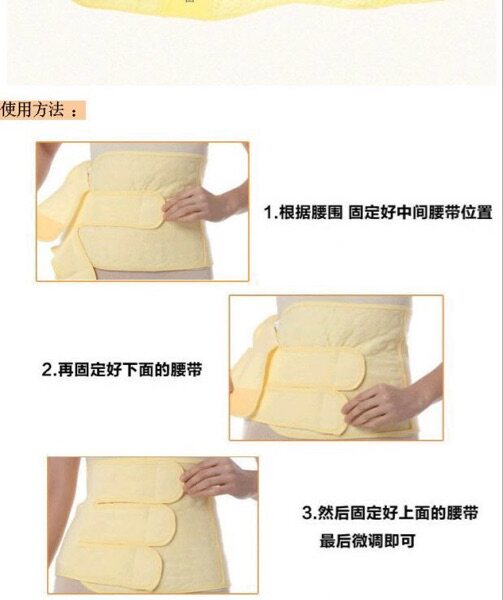 使用方法：

1.根据腰围 固定好中间腰带位置

2.再固定好下面的腰带

3.然后固定好上面的腰带
最后微调即可