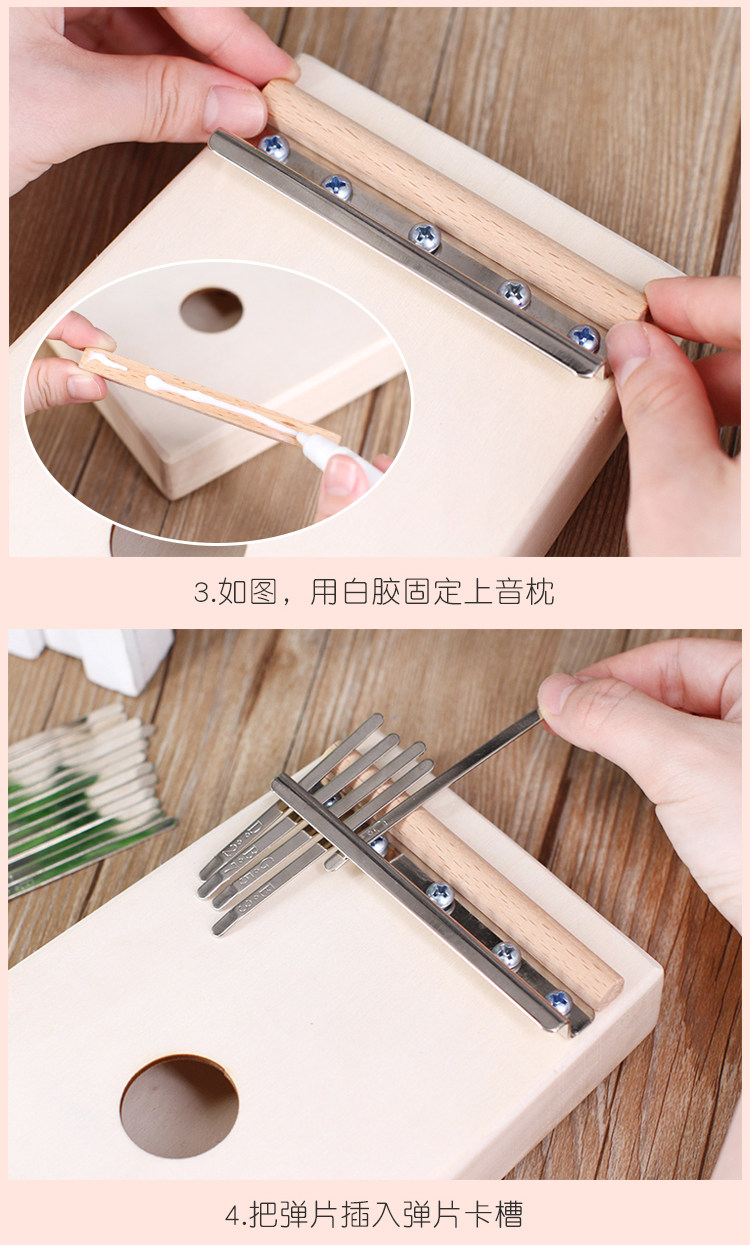 3.如图，用白胶固定上音枕

4.把弹片插入弹片卡槽