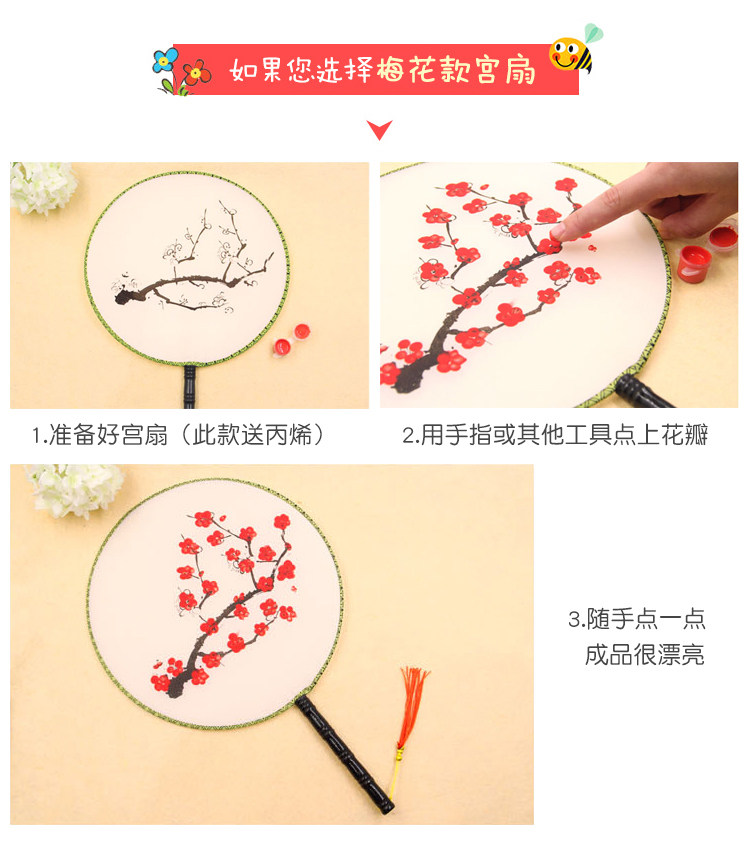 如果您选择梅花款宫扇

1.准备好宫扇（此款送丙烯）

2.用手指或其他工具点上花瓣

3.随手点一点
成品很漂亮