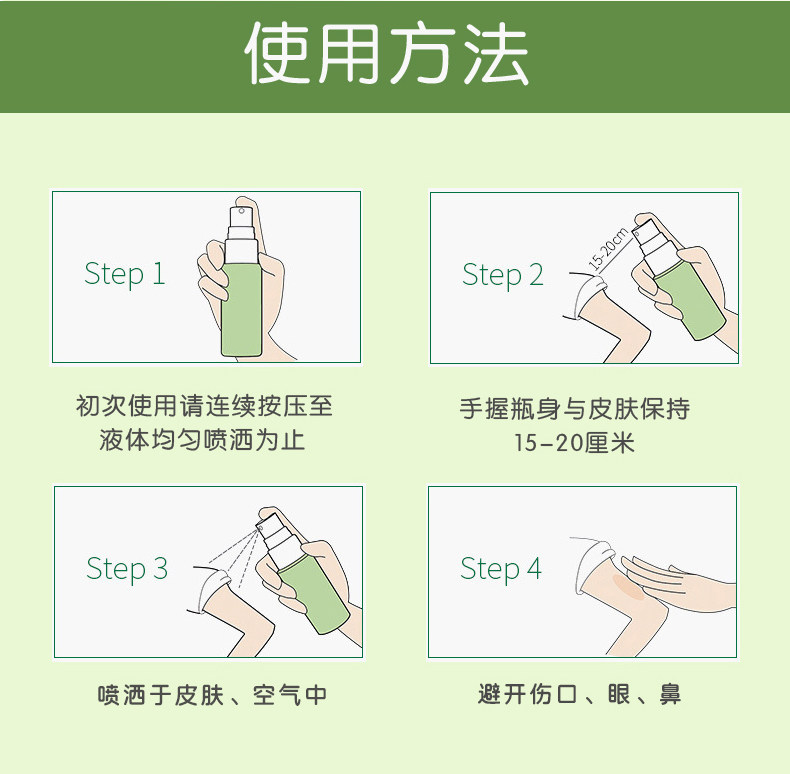 使用方法

Step 1

初次使用请连续按压至液体均匀喷洒为止

Step 2

15-20cm

手握瓶身与皮肤保持15-20厘米

Step 3

喷洒于皮肤、空气中

Step 4

避开伤口、眼、鼻