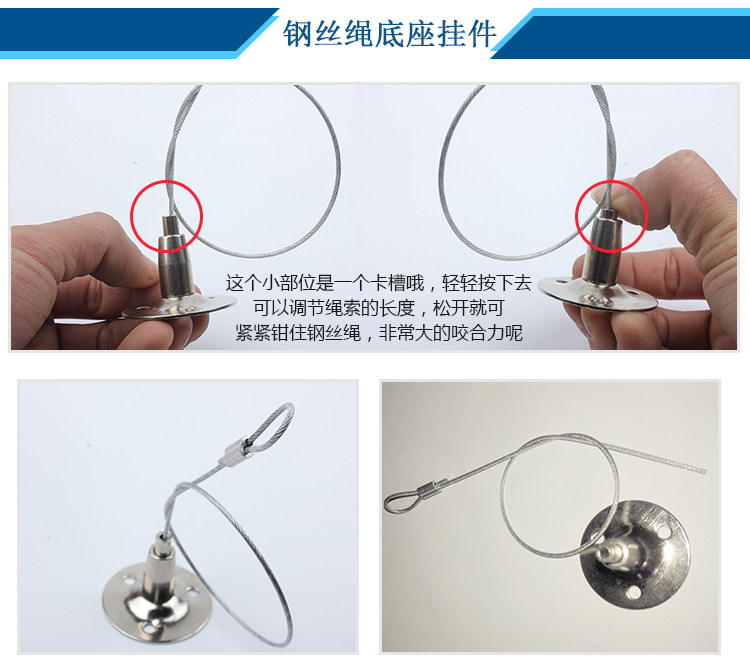 钢丝绳底座挂件

这个小部位是一个卡槽哦，轻轻按下去
可以调节绳索的长度，松开就可
紧紧钳住钢丝绳，非常大的咬合力呢