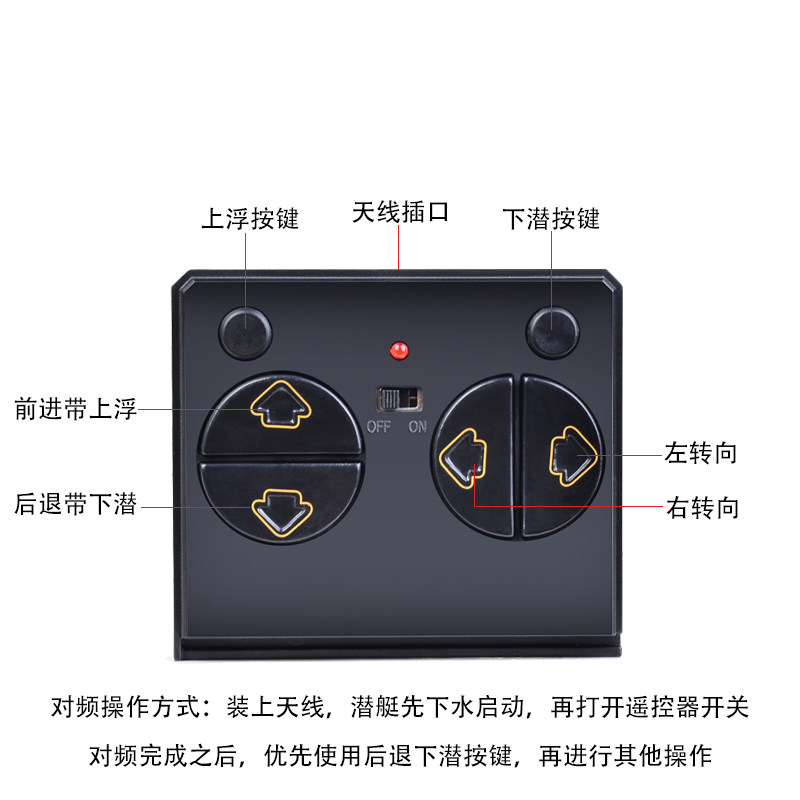 上浮按键
天线插口
下潜按键

前进带上浮
后退带下潜

OFF ON

左转向
右转向

对频操作方式：装上天线，潜艇先下水启动，再打开遥控器开关

对频完成之后，优先使用后退下潜按键，再进行其他操作