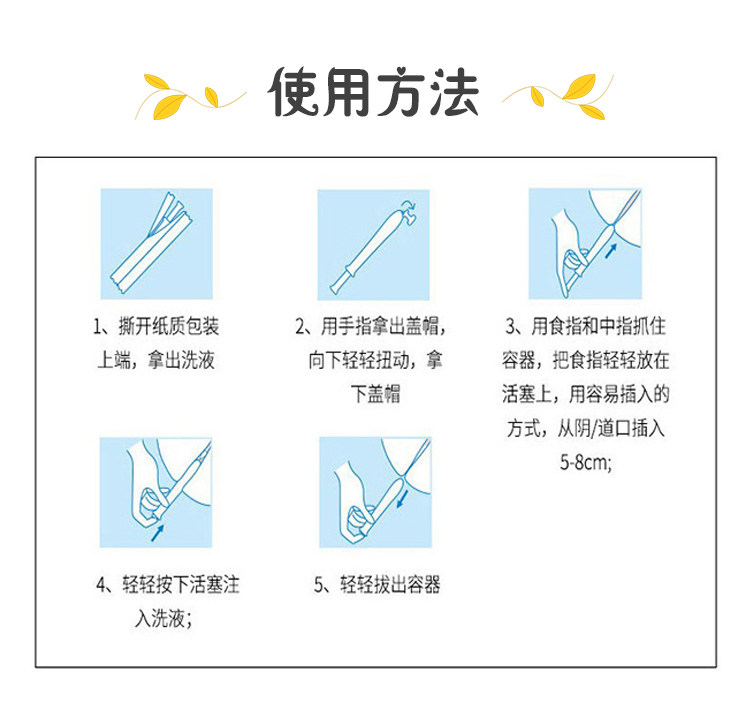 使用方法

1、撕开纸质包装上端，拿出洗液

2、用手指拿出盖帽，向下轻轻扭动，拿下盖帽

3、用食指和中指抓住容器，把食指轻轻放在活塞上，用容易插入的方式，从阴/道口插入5-8cm;

4、轻轻按下活塞注入洗液；

5、轻轻拔出容器