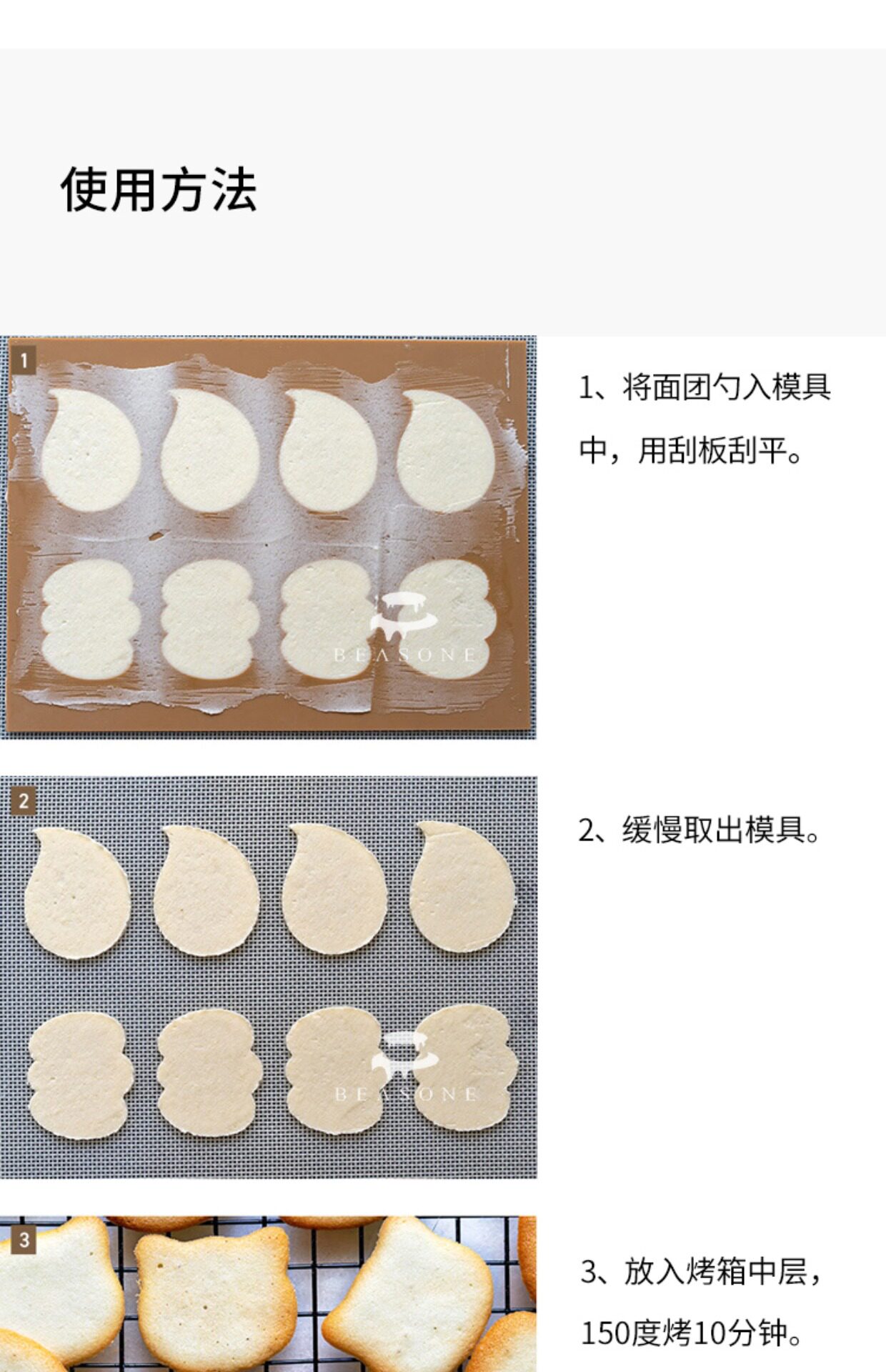 使用方法

1

BEASONE

1、将面团勺入模具中，用刮板刮平。

2

BEASONE

2、缓慢取出模具。

3

3、放入烤箱中层，150度烤10分钟。