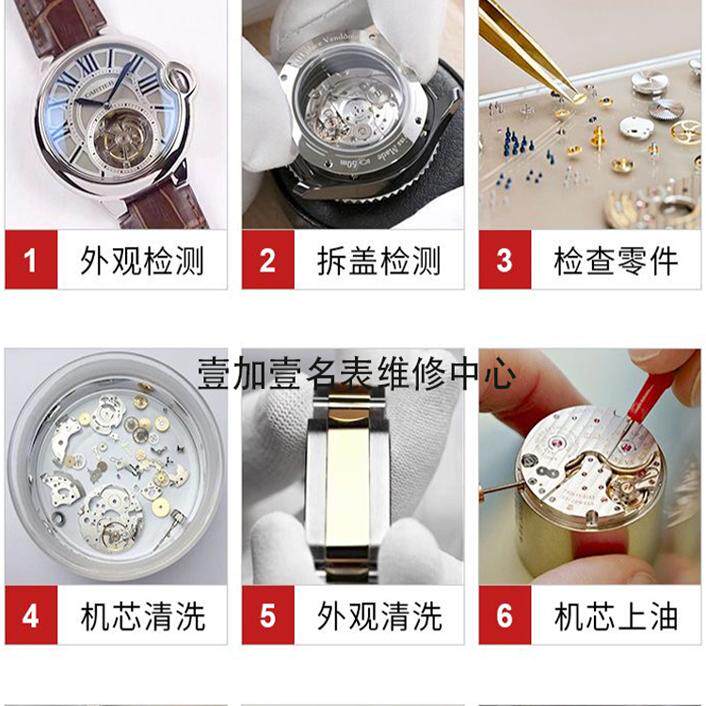 CARTIER

1 外观检测

2 拆盖检测

3 检查零件

壹加壹名表维修中心

4 机芯清洗

5 外观清洗

6 机芯上油