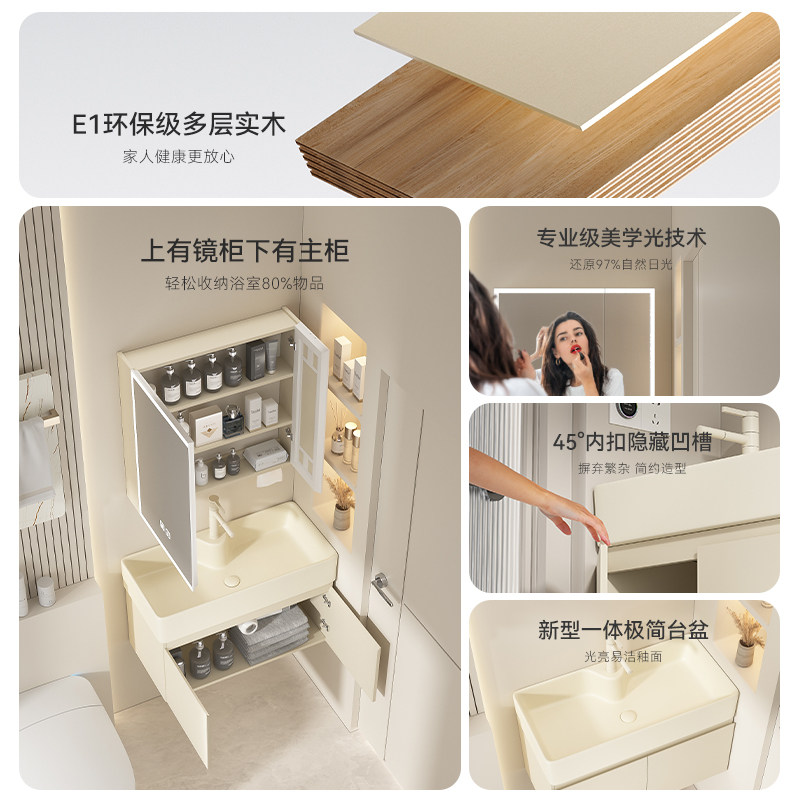 E1环保级多层实木
家人健康更放心

上有镜柜下有主柜
轻松收纳浴室80%物品

专业级美学光技术
还原97%自然日光

45°内扣隐藏凹槽
摒弃繁杂 简约造型

新型一体极简台盆
光亮易洁釉面