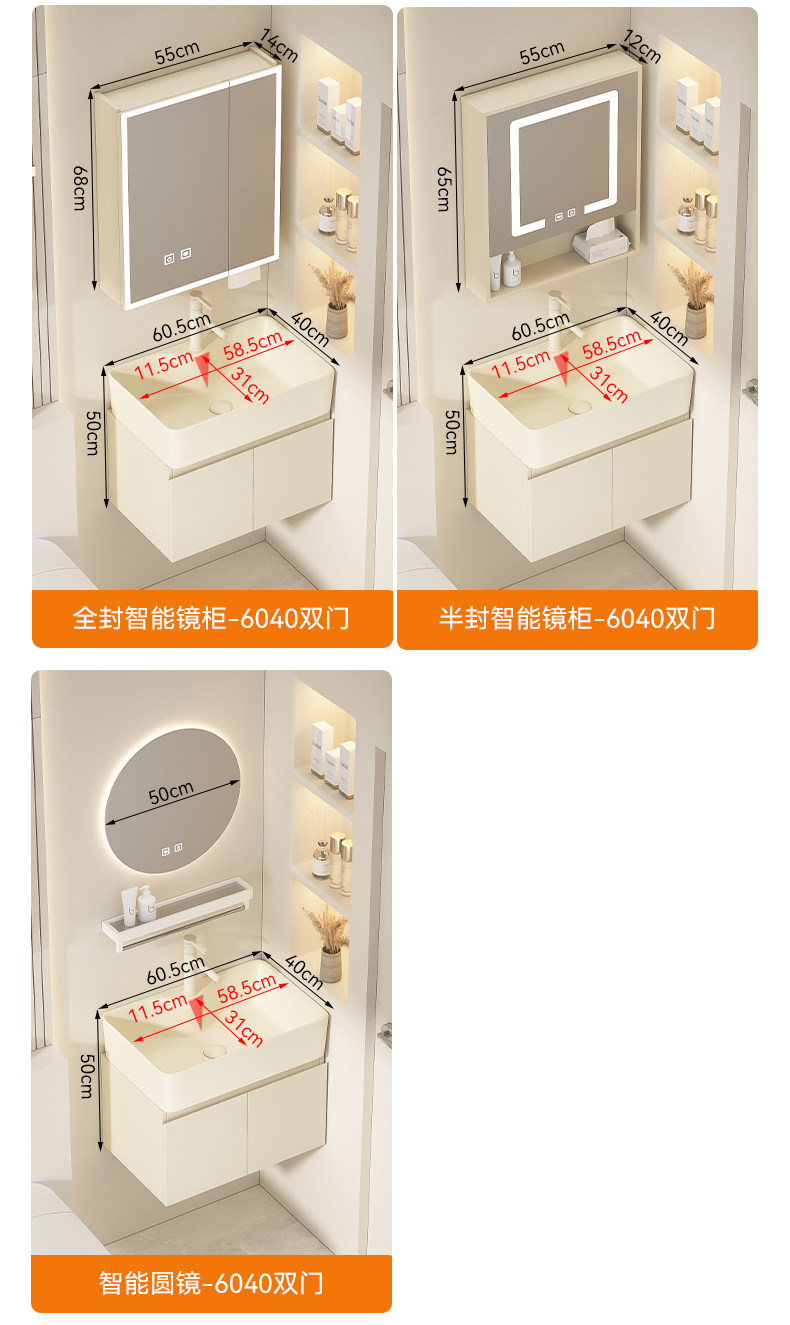 55cm
14cm
68cm
60.5cm
40cm
11.5cm
58.5cm
31cm
50cm
全封智能镜柜-6040双门

55cm
12cm
65cm
60.5cm
40cm
11.5cm
58.5cm
31cm
50cm
半封智能镜柜-6040双门

50cm
60.5cm
40cm
11.5cm
58.5cm
31cm
50cm
智能圆镜-6040双门