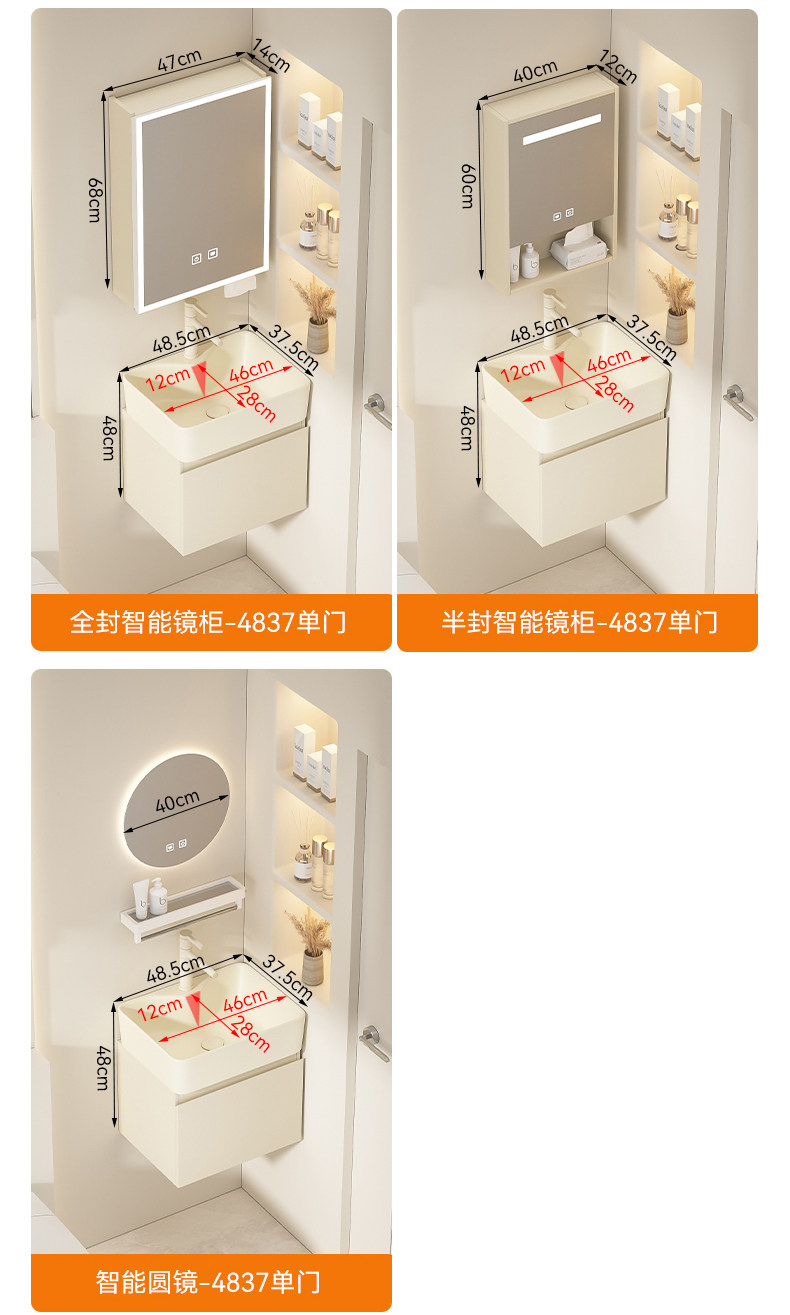 47cm
14cm
68cm
48.5cm
37.5cm
12cm
46cm
28cm
48cm

全封智能镜柜-4837单门

40cm
12cm
60cm
48.5cm
37.5cm
12cm
46cm
28cm
48cm

半封智能镜柜-4837单门

40cm
48.5cm
37.5cm
12cm
46cm
28cm
48cm

智能圆镜-4837单门