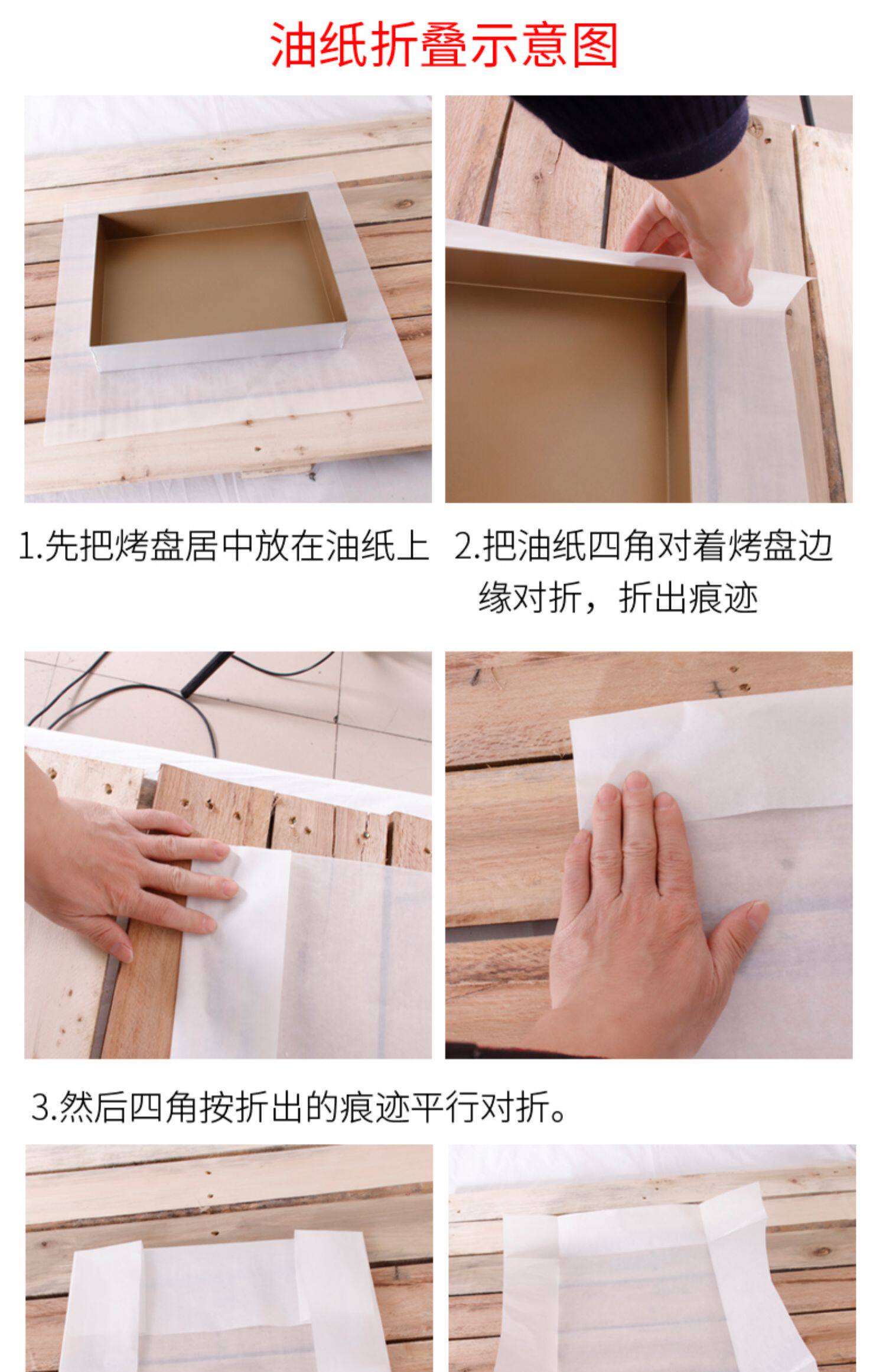 油纸折叠示意图

1.先把烤盘居中放在油纸上

2.把油纸四角对着烤盘边缘对折，折出痕迹

3.然后四角按折出的痕迹平行对折。