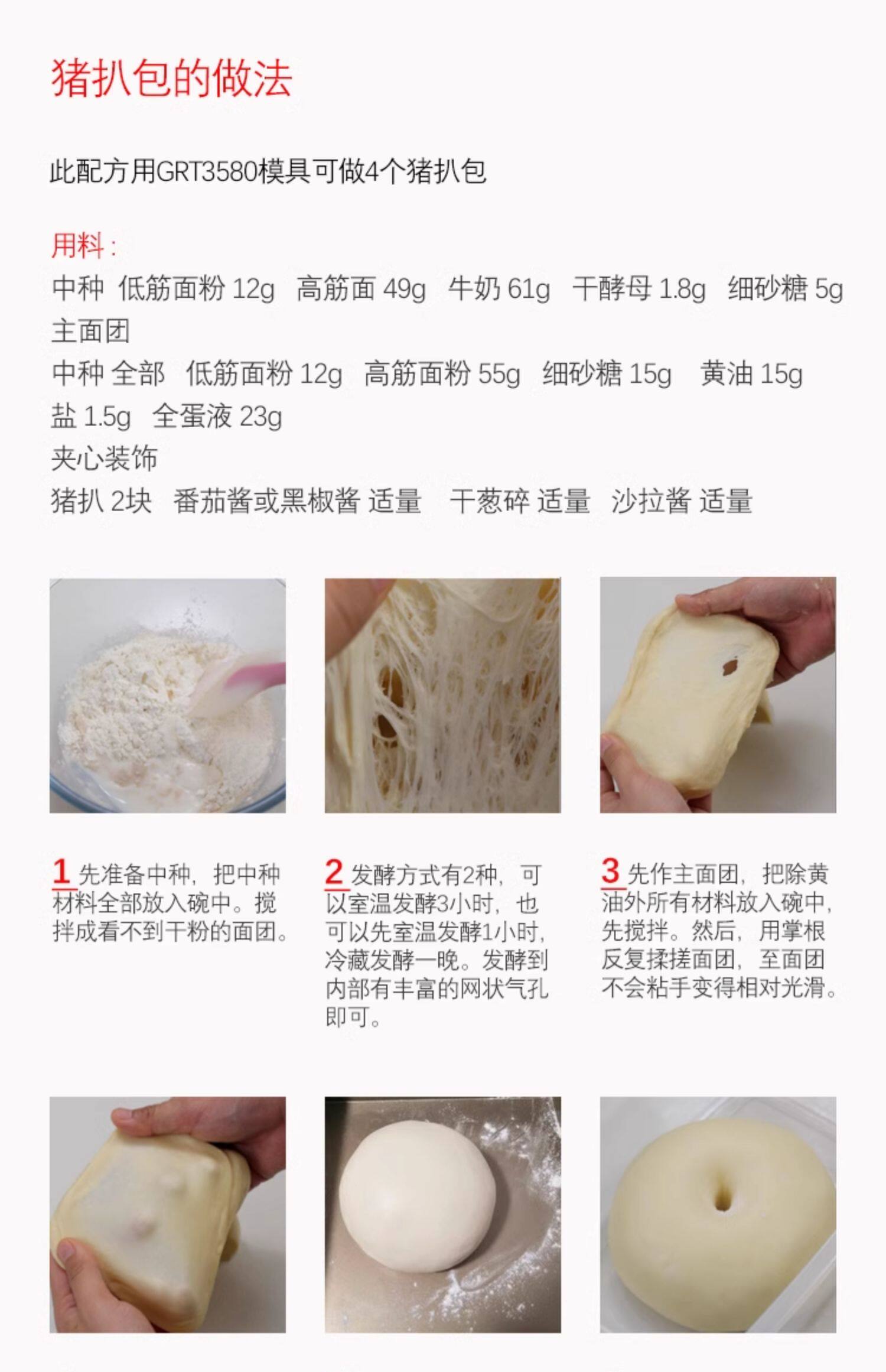 猪扒包的做法

此配方用GRT3580模具可做4个猪扒包

用料：
中种 低筋面粉 12g 高筋面 49g 牛奶 61g 干酵母 1.8g 细砂糖 5g
主面团
中种 全部 低筋面粉 12g 高筋面粉 55g 细砂糖 15g 黄油 15g
盐 1.5g 全蛋液 23g
夹心装饰
猪扒 2块 番茄酱或黑椒酱 适量 干葱碎 适量 沙拉酱 适量

1 先准备中种，把中种材料全部放入碗中。搅拌成看不到干粉的面团。

2 发酵方式有2种，可以室温发酵3小时，也可以先室温发酵1小时，冷藏发酵一晚。发酵到内部有丰富的网状气孔即可。

3 先作主面团，把除黄油外所有材料放入碗中，先搅拌。然后，用掌根反复揉搓面团，至面团不会粘手变得相对光滑。