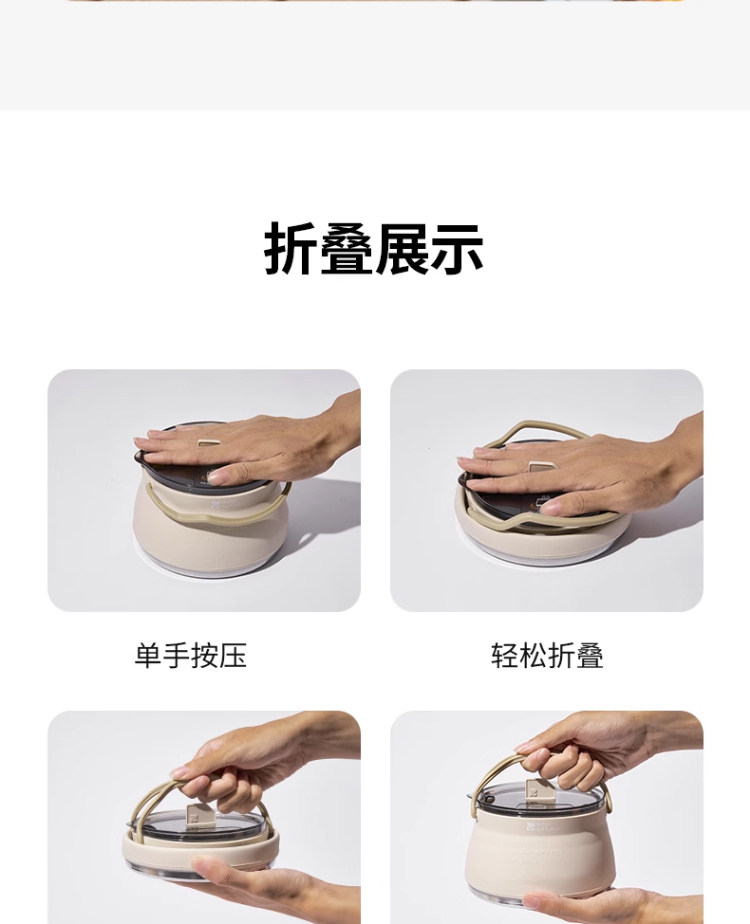 折叠展示

单手按压

轻松折叠