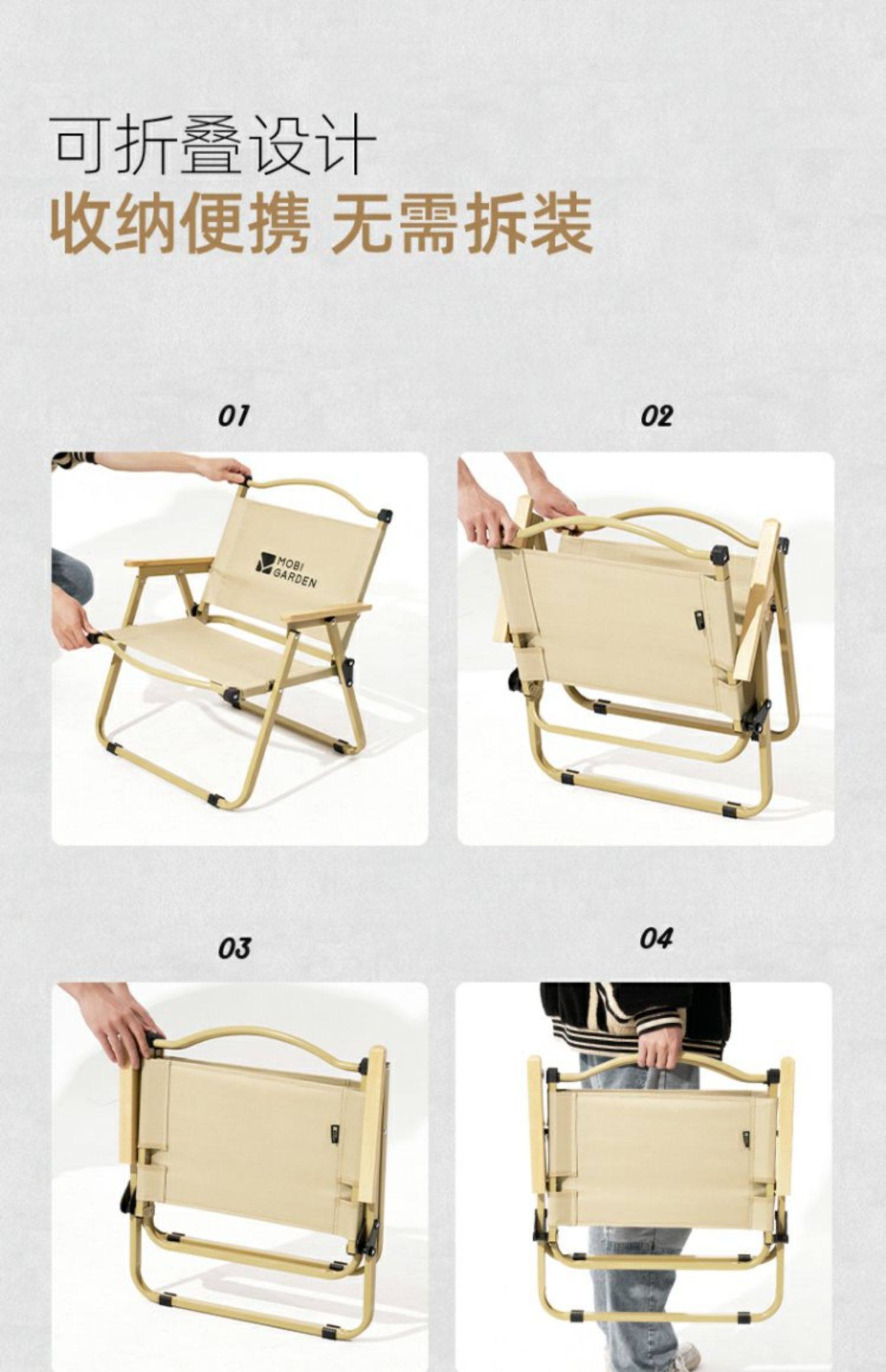 可折叠设计
收纳便携 无需拆装

01

MOBI GARDEN

02

03

04