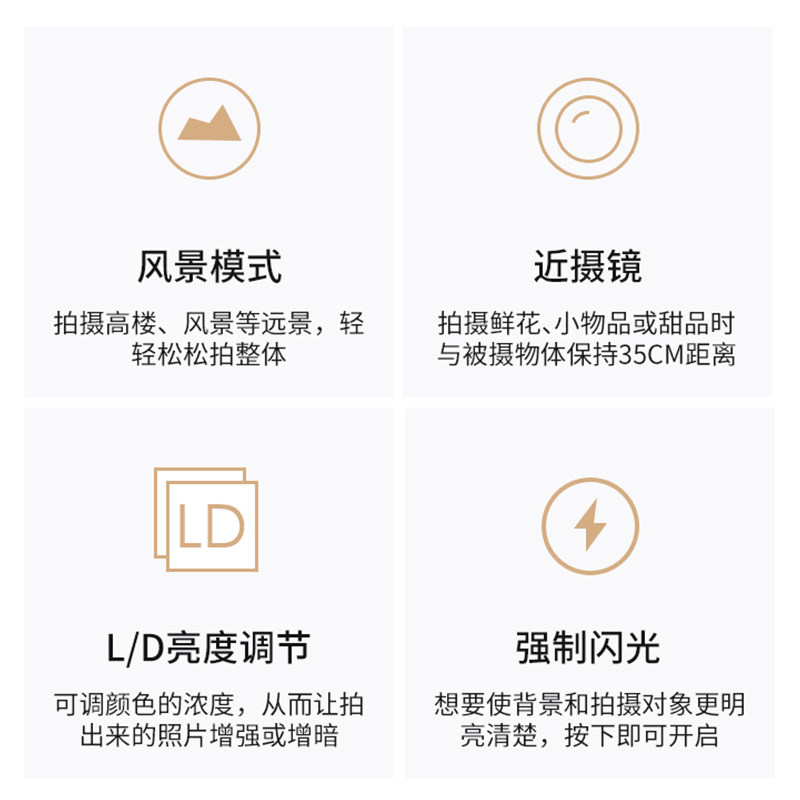 风景模式

拍摄高楼、风景等远景，轻轻松松拍整体

近摄镜

拍摄鲜花、小物品或甜品时与被摄物体保持35CM距离

LD

L/D亮度调节

可调颜色的浓度，从而让拍出来的照片增强或增暗

强制闪光

想要使背景和拍摄对象更明亮清楚，按下即可开启