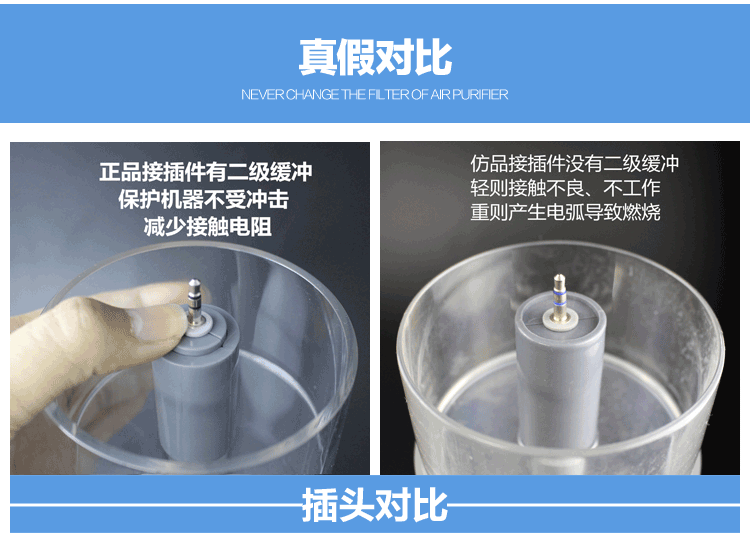 真假对比

NEVER CHANGE THE FILTER OF AIR PURIFIER

正品接插件有二级缓冲
保护机器不受冲击
减少接触电阻

仿品接插件没有二级缓冲
轻则接触不良、不工作
重则产生电弧导致燃烧

插头对比