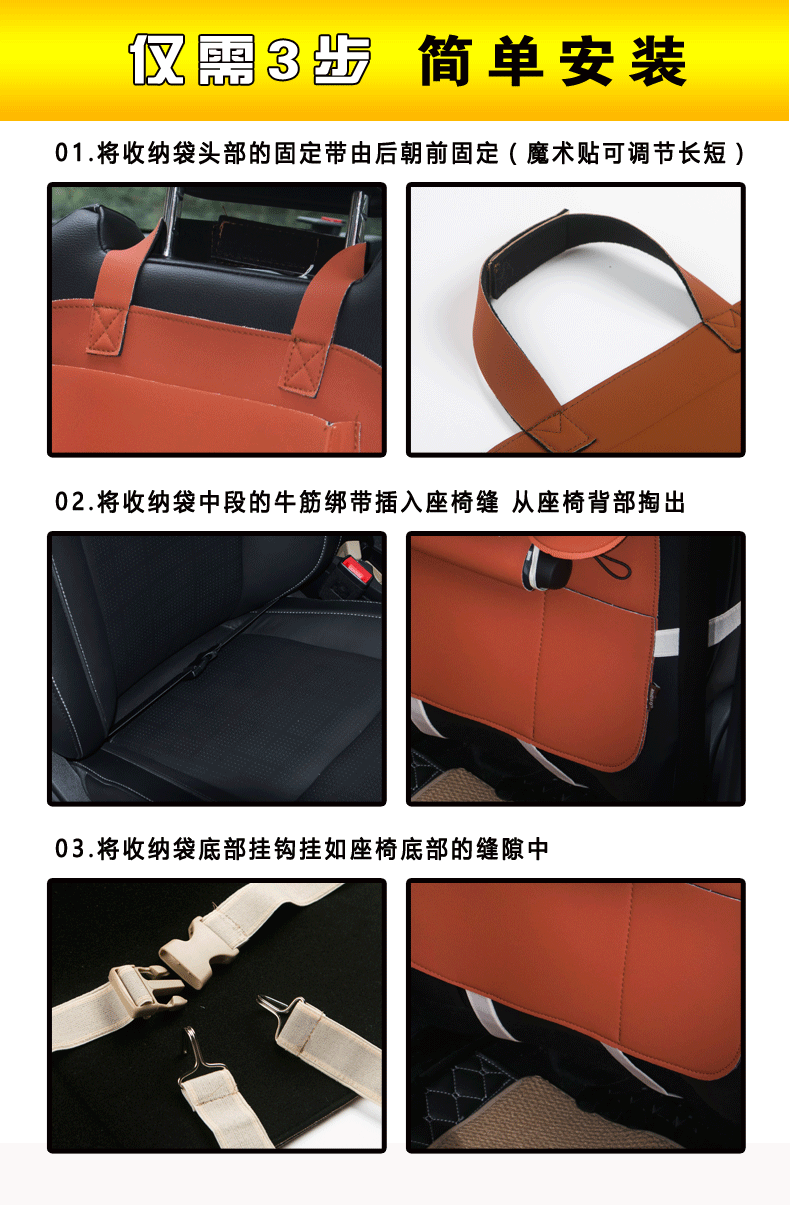 仅需3步 简单安装

01.将收纳袋头部的固定带由后朝前固定（魔术贴可调节长短）

02.将收纳袋中段的牛筋绑带插入座椅缝 从座椅背部掏出

03.将收纳袋底部挂钩挂如座椅底部的缝隙中