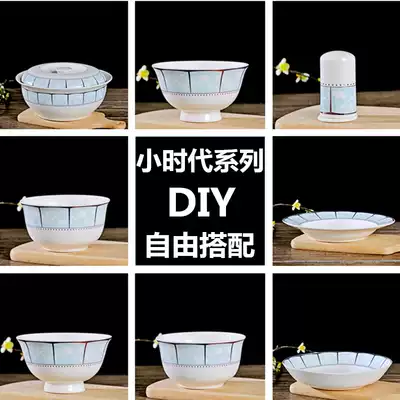 小时代系列
DIY
自由搭配