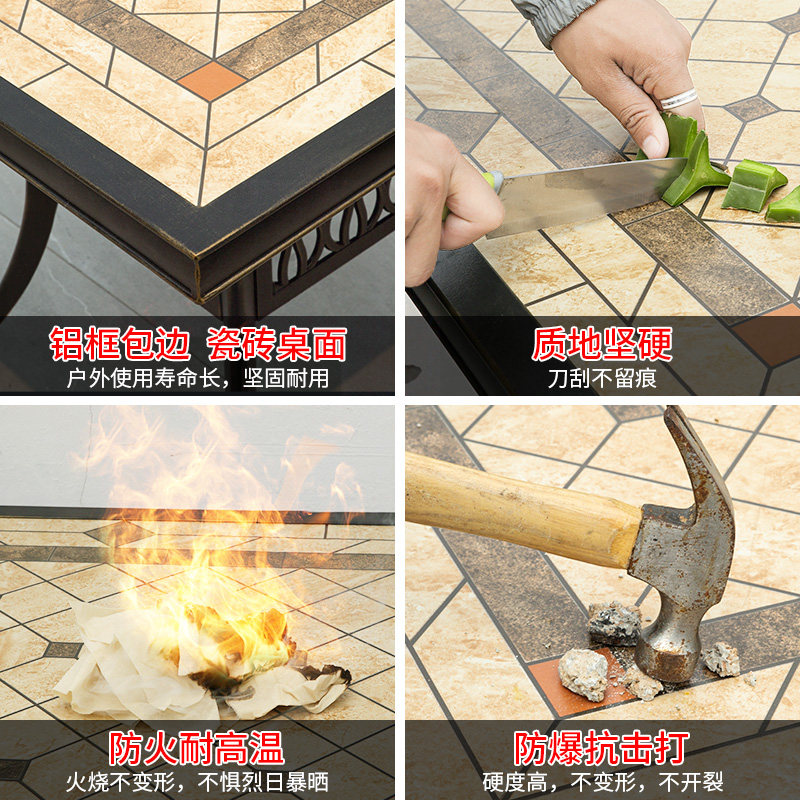 铝框包边 瓷砖桌面
户外使用寿命长，坚固耐用

质地坚硬
刀刮不留痕

防火耐高温
火烧不变形，不惧烈日暴晒

防爆抗击打
硬度高，不变形，不开裂