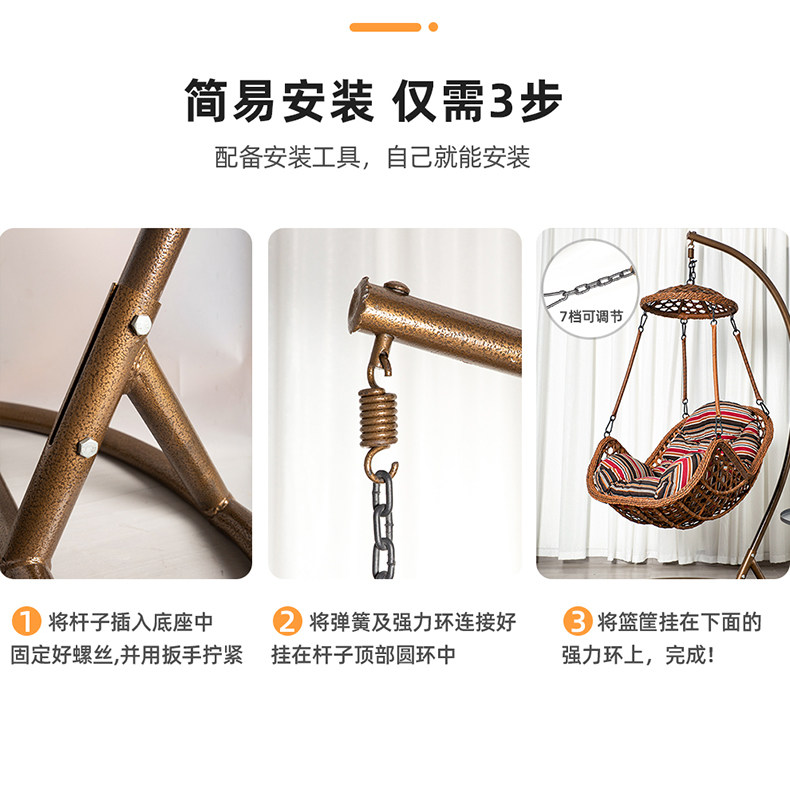 简易安装 仅需3步

配备安装工具，自己就能安装

7档可调节

1 将杆子插入底座中 固定好螺丝,并用扳手拧紧

2 将弹簧及强力环连接好 挂在杆子顶部圆环中

3 将篮筐挂在下面的 强力环上，完成！