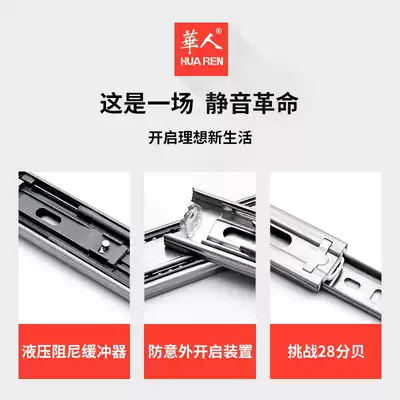 華人®
HUA REN

这是一场 静音革命

开启理想新生活

液压阻尼缓冲器

防意外开启装置

挑战28分贝