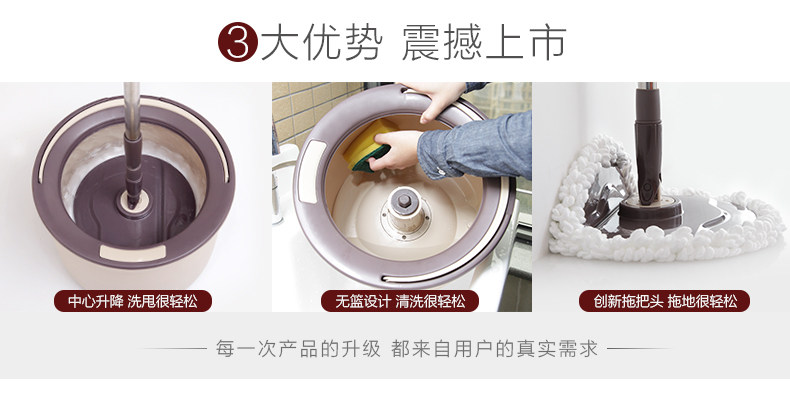 3大优势 震撼上市

中心升降 洗甩很轻松

无篮设计 清洗很轻松

创新拖把头 拖地很轻松

每一次产品的升级 都来自用户的真实需求