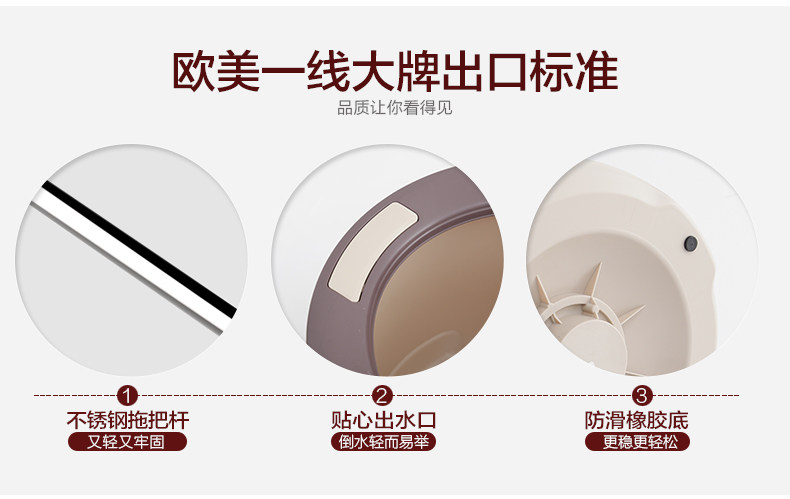 欧美一线大牌出口标准

品质让你看得见

1
不锈钢拖把杆
又轻又牢固

2
贴心出水口
倒水轻而易举

3
防滑橡胶底
更稳更轻松