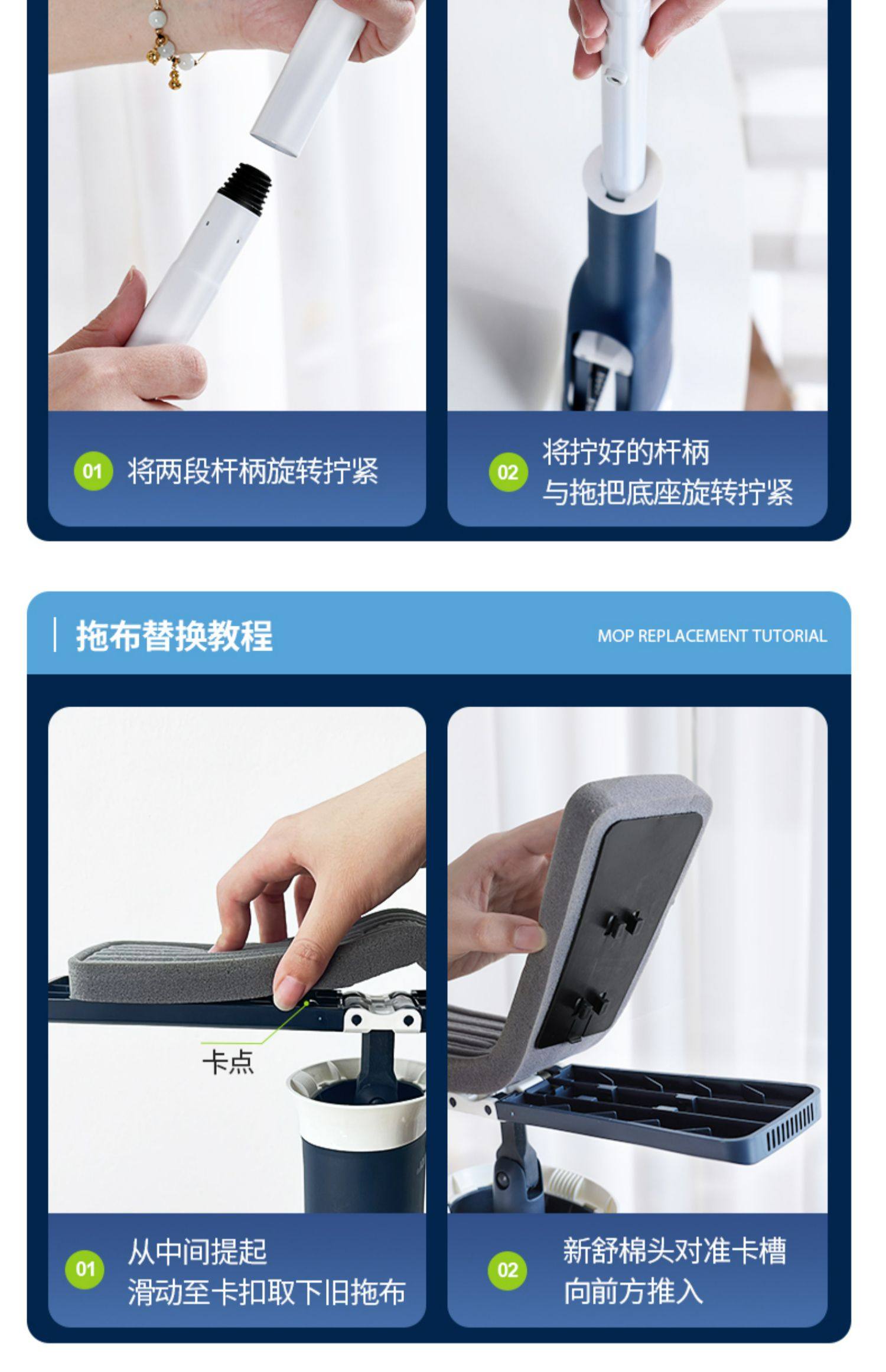 01 将两段杆柄旋转拧紧

02 将拧好的杆柄
与拖把底座旋转拧紧

拖布替换教程

MOP REPLACEMENT TUTORIAL

卡点

01 从中间提起
滑动至卡扣取下旧拖布

02 新舒棉头对准卡槽
向前方推入