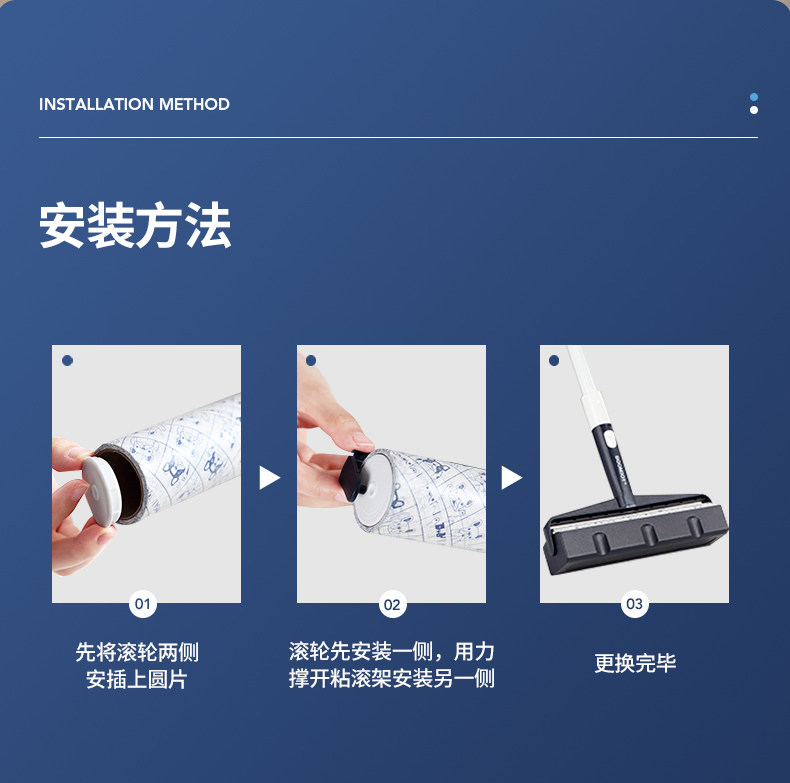 INSTALLATION METHOD

安装方法

01

先将滚轮两侧安插上圆片

02

滚轮先安装一侧，用力撑开粘滚架安装另一侧

03

更换完毕