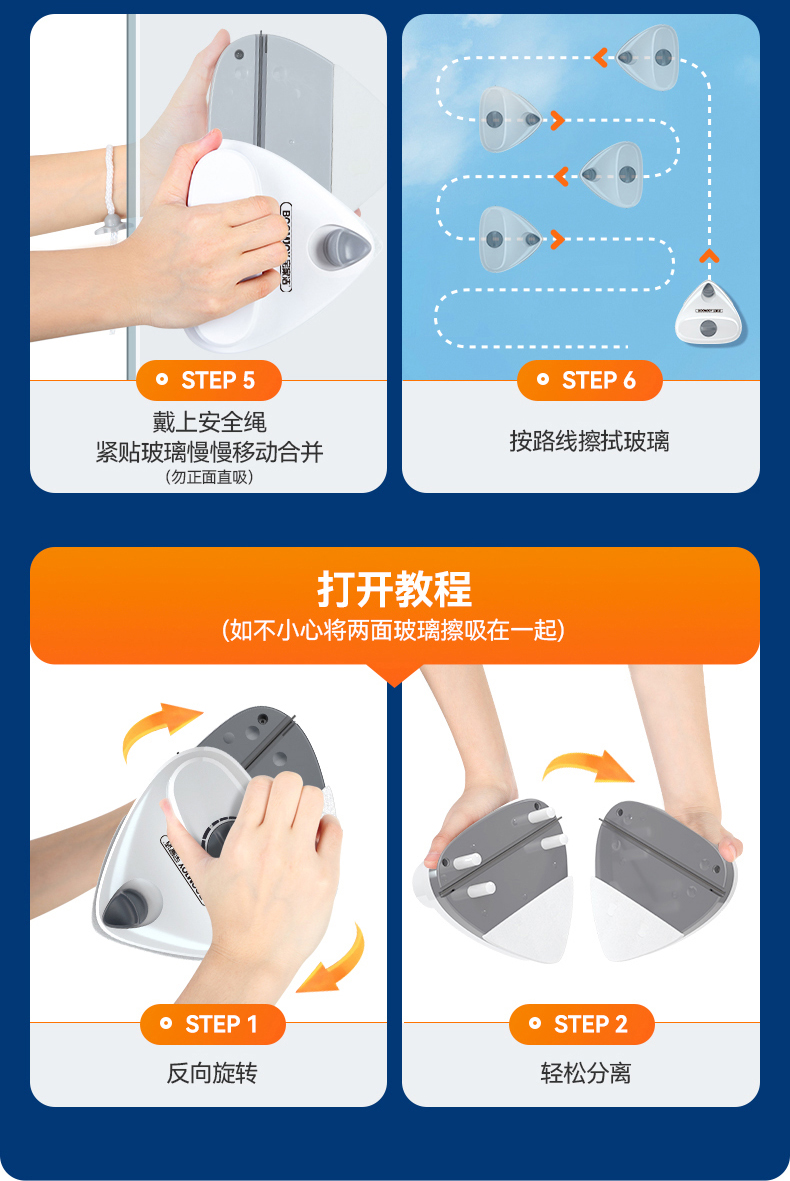 STEP 5

戴上安全绳
紧贴玻璃慢慢移动合并
（勿正面直吸）

STEP 6

按路线擦拭玻璃

打开教程
(如不小心将两面玻璃擦吸在一起)

STEP 1

反向旋转

STEP 2

轻松分离