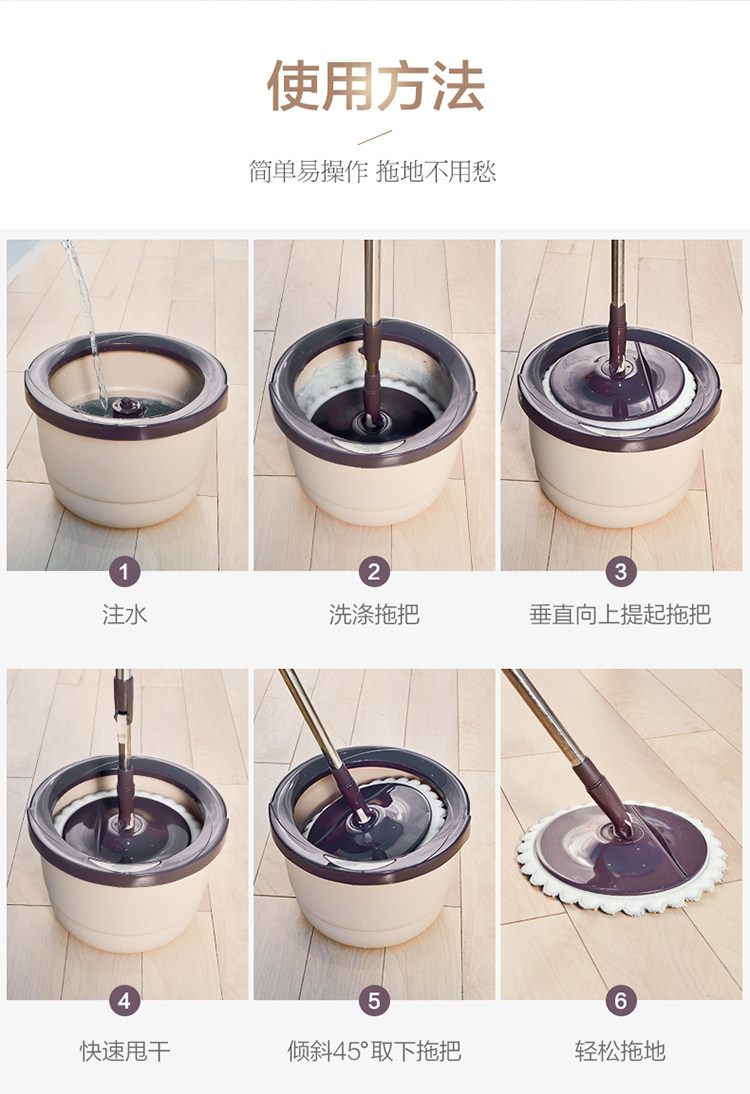 使用方法

简单易操作 拖地不用愁

1
注水

2
洗涤拖把

3
垂直向上提起拖把

4
快速甩干

5
倾斜45°取下拖把

6
轻松拖地