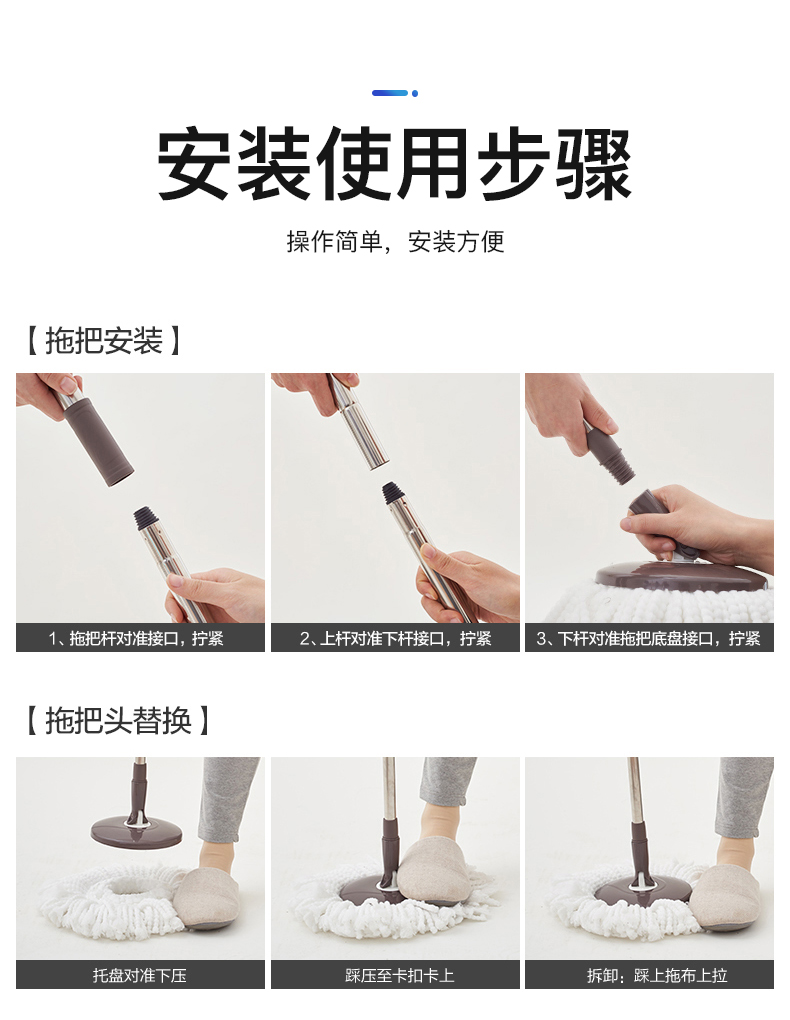 安装使用步骤

操作简单，安装方便

【拖把安装】

1、拖把杆对准接口，拧紧

2、上杆对准下杆接口，拧紧

3、下杆对准拖把底盘接口，拧紧

【拖把头替换】

托盘对准下压

踩压至卡扣卡上

拆卸：踩上拖布上拉