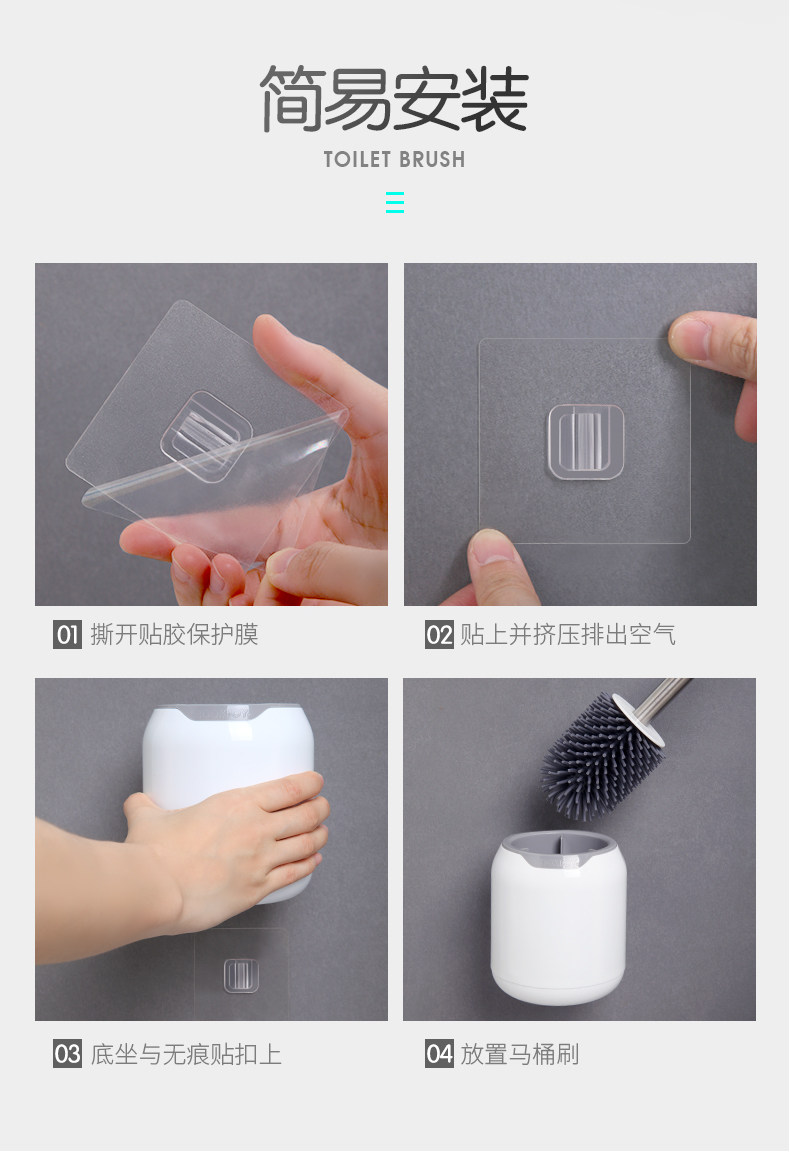 简易安装
TOILET BRUSH

01 撕开贴胶保护膜

02 贴上并挤压排出空气

03 底坐与无痕贴扣上

04 放置马桶刷