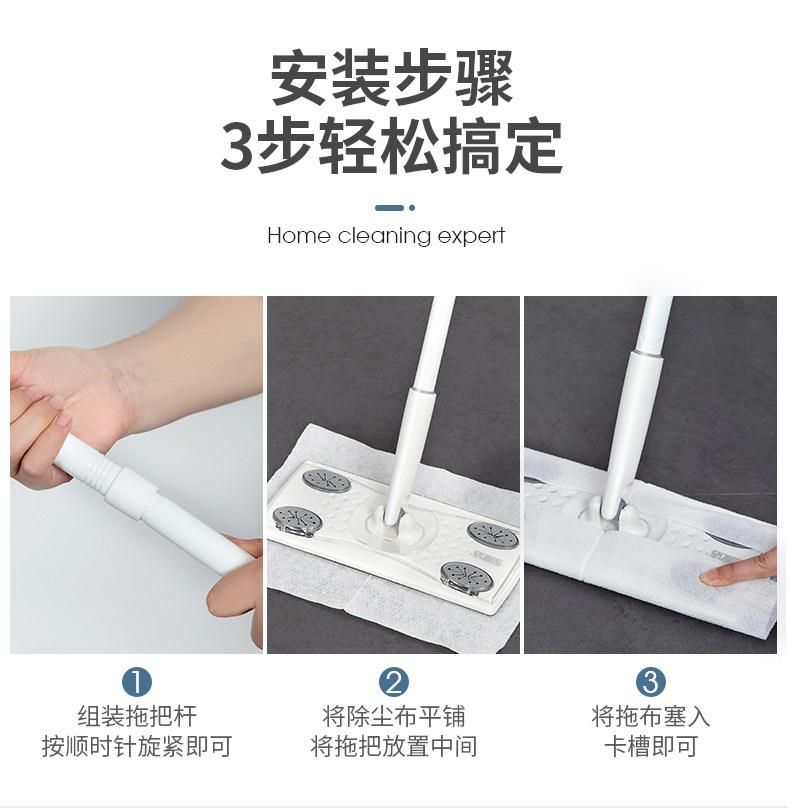 安装步骤
3步轻松搞定

Home cleaning expert

1
组装拖把杆
按顺时针旋紧即可

2
将除尘布平铺
将拖把放置中间

3
将拖布塞入
卡槽即可