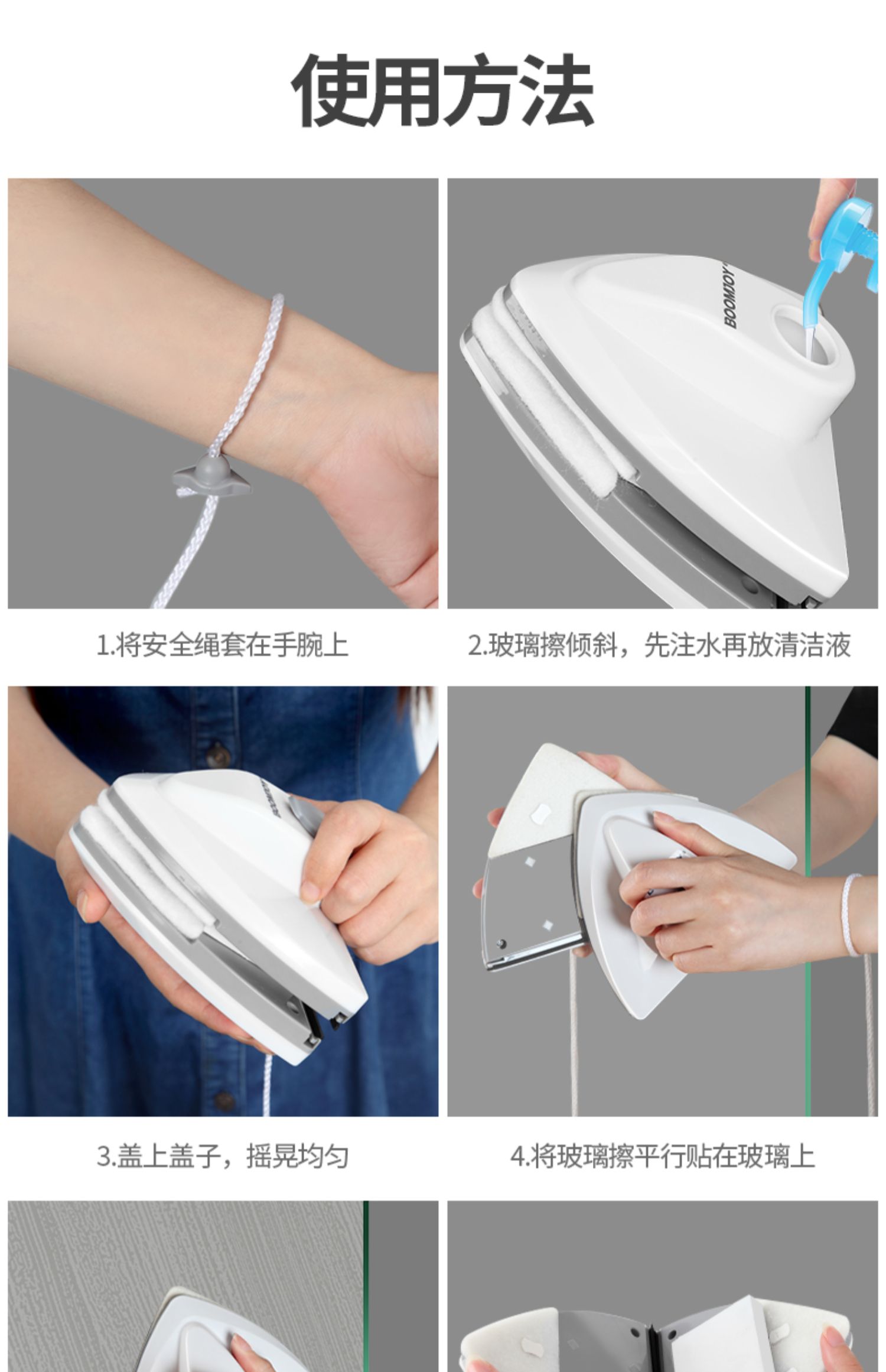 使用方法

BOOMJOY

1.将安全绳套在手腕上

2.玻璃擦倾斜，先注水再放清洁液

3.盖上盖子，摇晃均匀

4.将玻璃擦平行贴在玻璃上