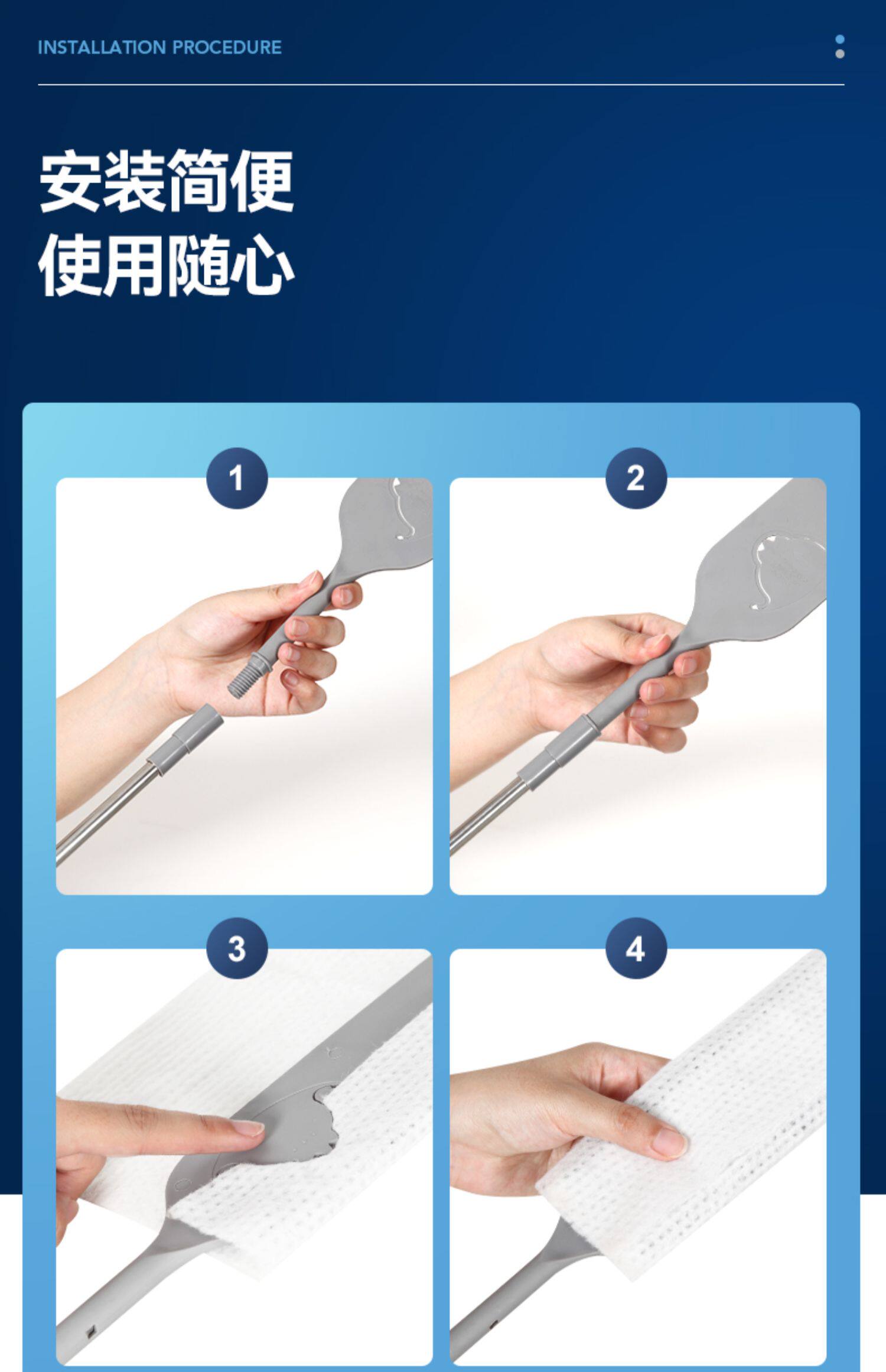 INSTALLATION PROCEDURE

安装简便
使用随心

1

2

3

4