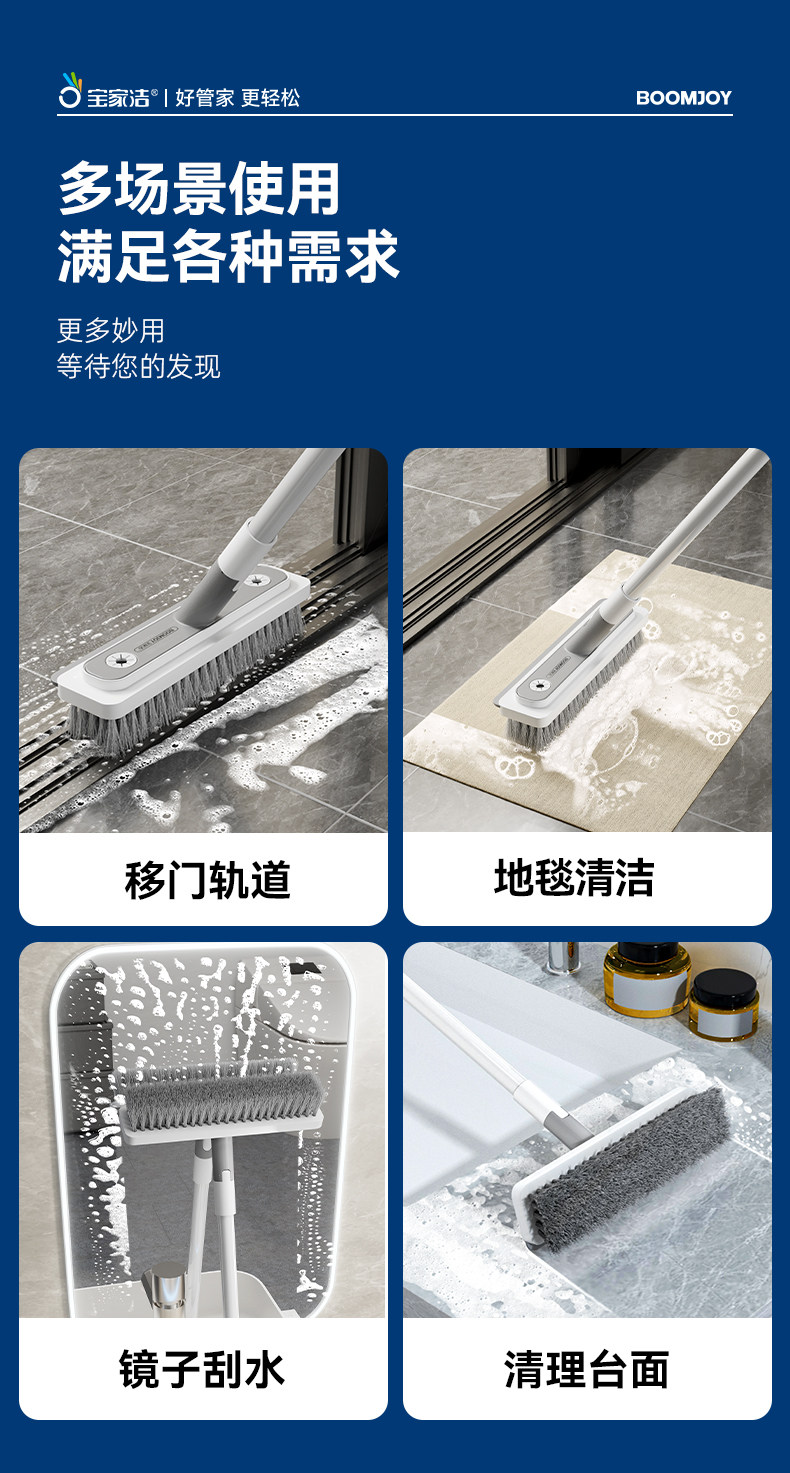 宝家洁® | 好管家 更轻松

BOOMJOY

多场景使用
满足各种需求

更多妙用
等待您的发现

移门轨道

地毯清洁

镜子刮水

清理台面