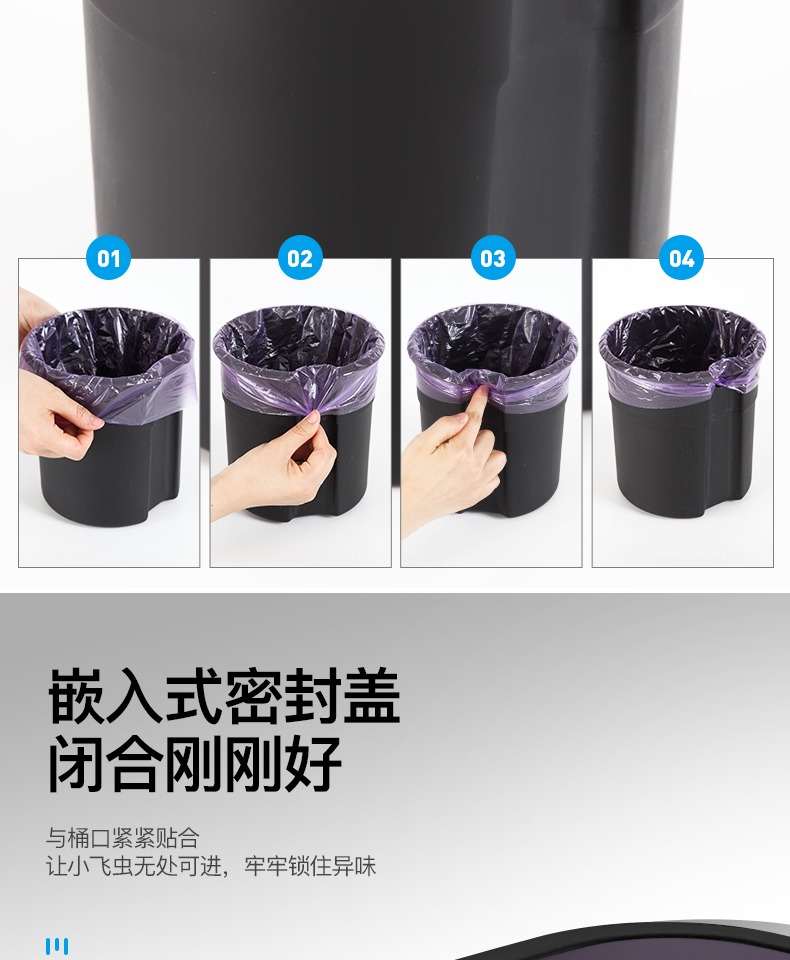 01

02

03

04

嵌入式密封盖
闭合刚刚好

与桶口紧紧贴合
让小飞虫无处可进，牢牢锁住异味