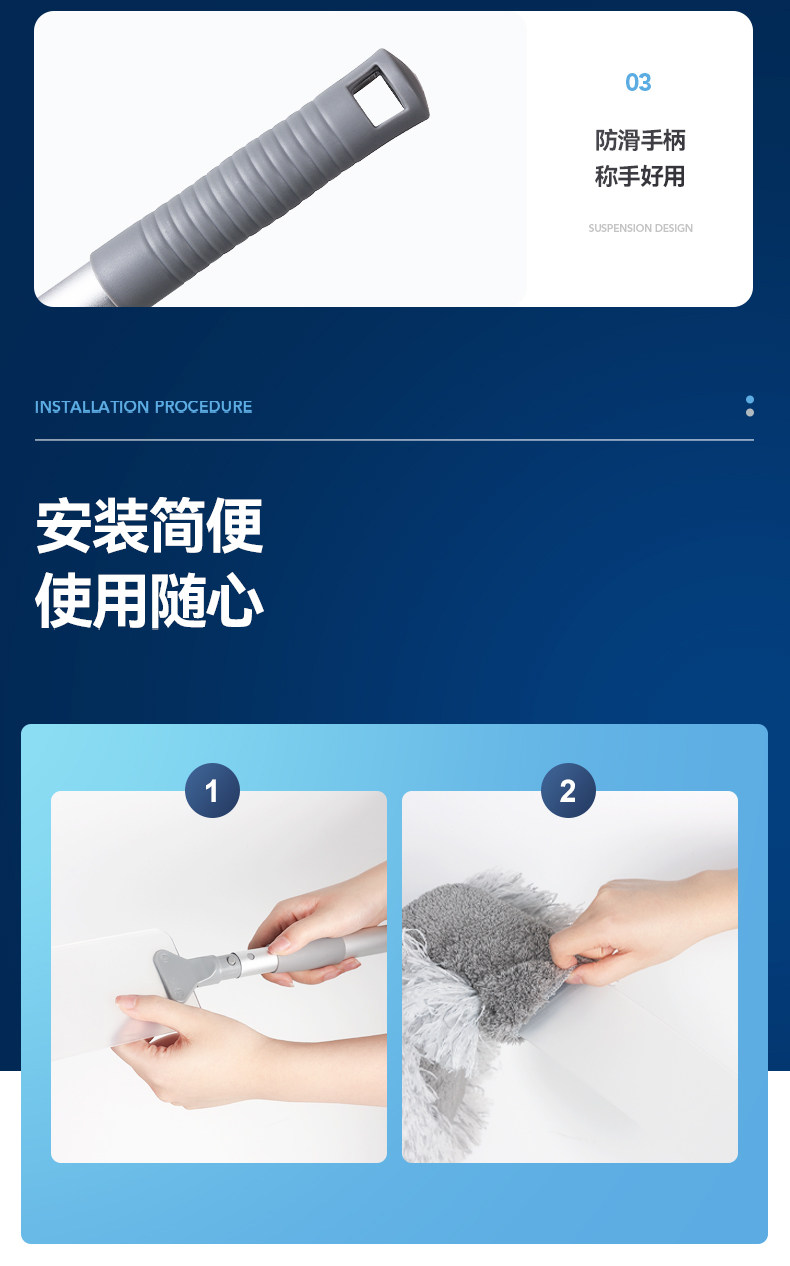 03

防滑手柄
称手好用

SUSPENSION DESIGN

INSTALLATION PROCEDURE

安装简便
使用随心

1

2