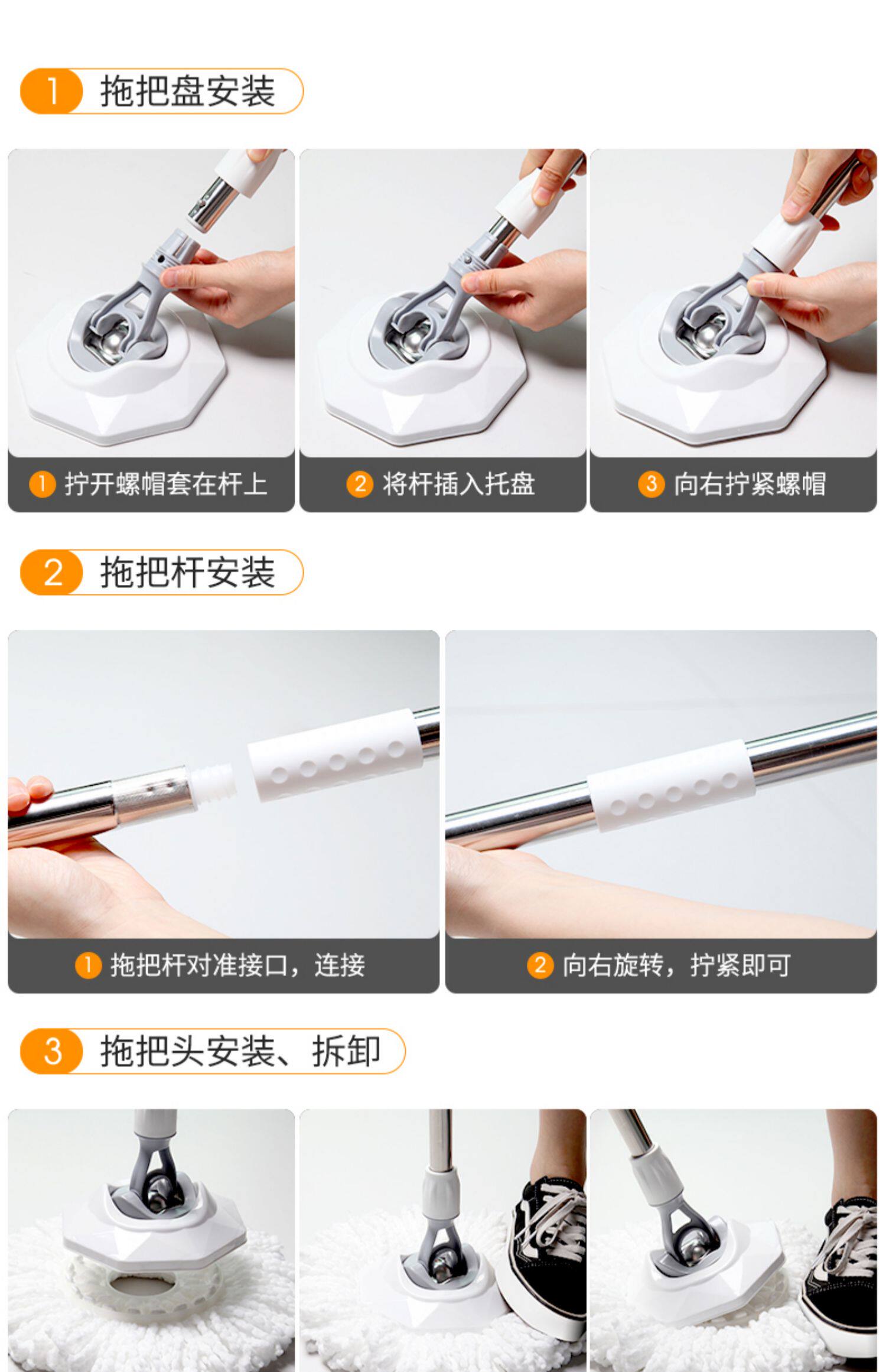 1 拖把盘安装

1 拧开螺帽套在杆上

2 将杆插入托盘

3 向右拧紧螺帽

2 拖把杆安装

1 拖把杆对准接口，连接

2 向右旋转，拧紧即可

3 拖把头安装、拆卸