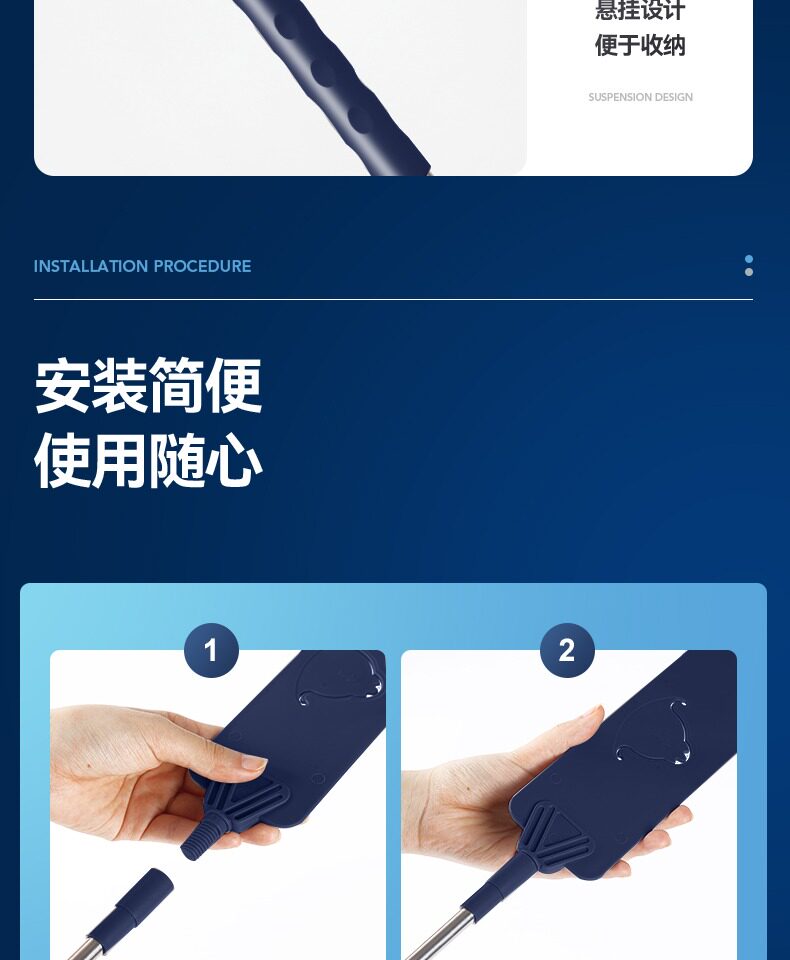 悬挂设计
便于收纳

SUSPENSION DESIGN

INSTALLATION PROCEDURE

安装简便
使用随心

1

2