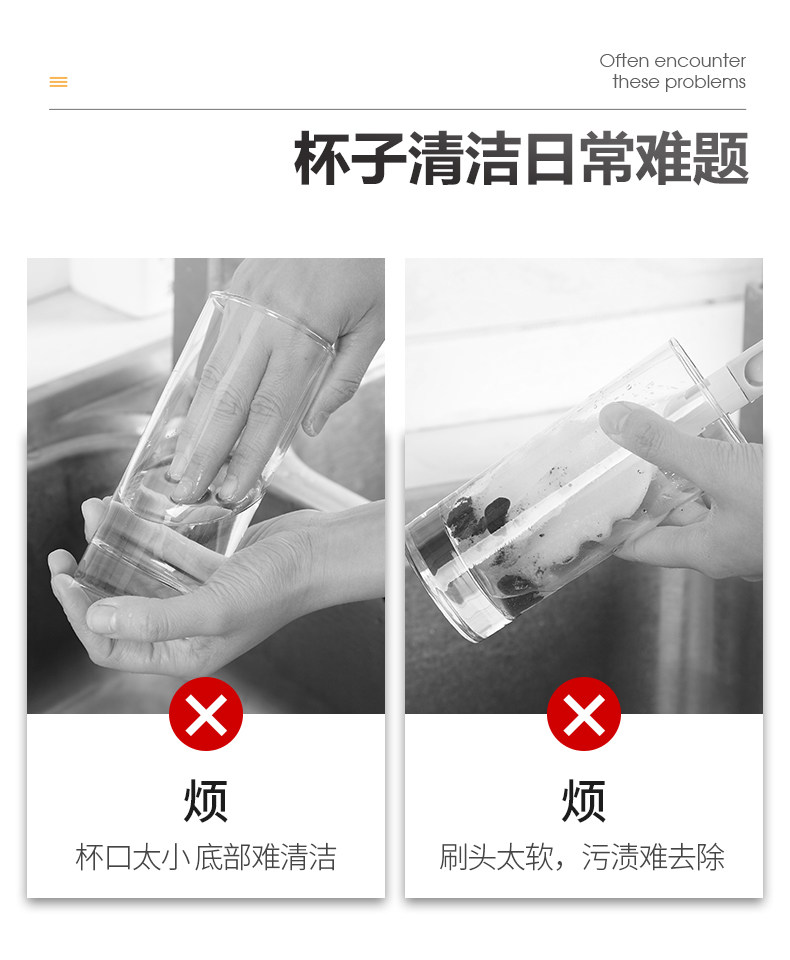 Often encounter these problems

杯子清洁日常难题

烦

杯口太小 底部难清洁

烦

刷头太软，污渍难去除