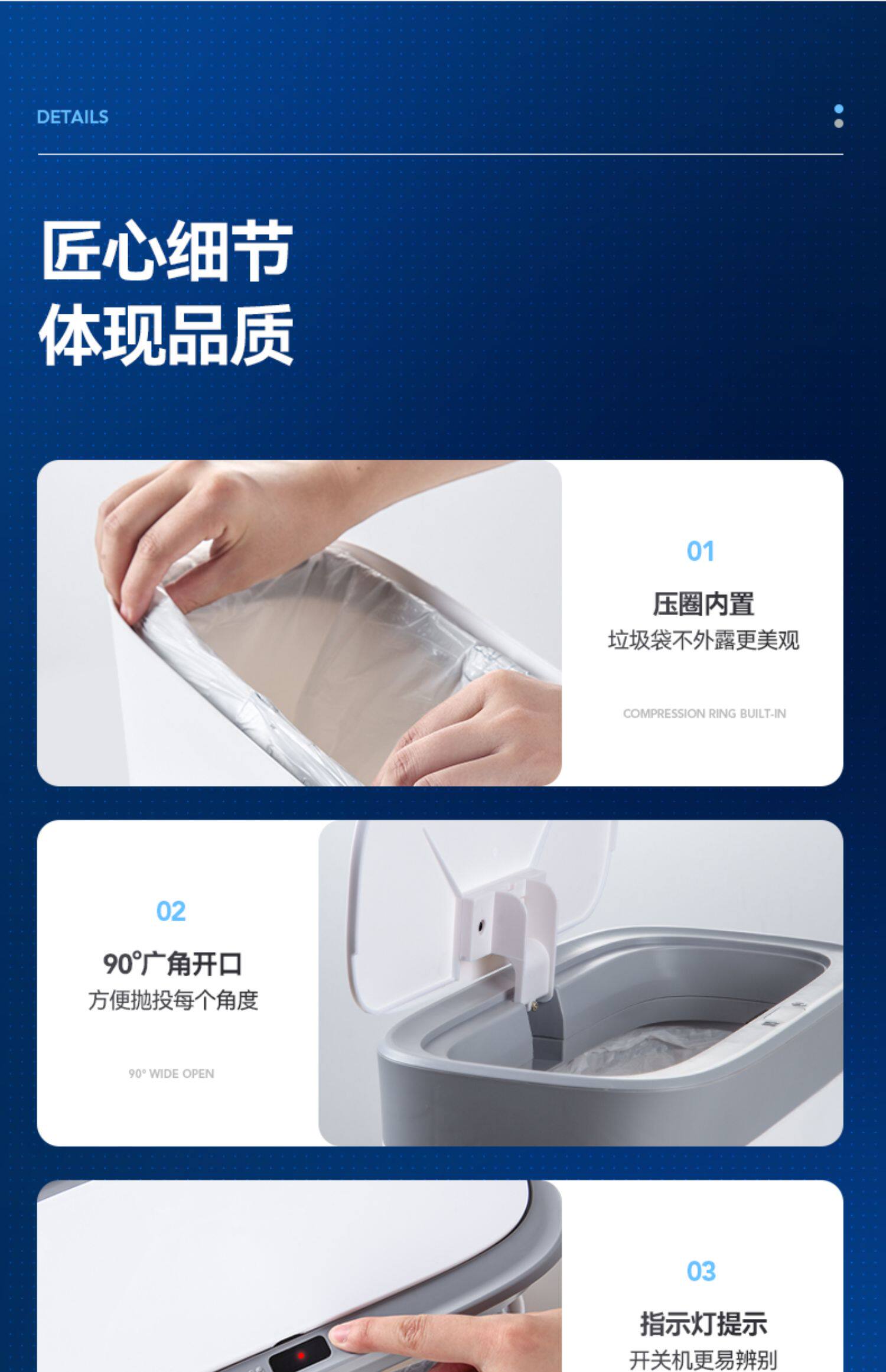 DETAILS

匠心细节
体现品质

01
压圈内置
垃圾袋不外露更美观
COMPRESSION RING BUILT-IN

02
90°广角开口
方便抛投每个角度
90° WIDE OPEN

03
指示灯提示
开关机更易辨别