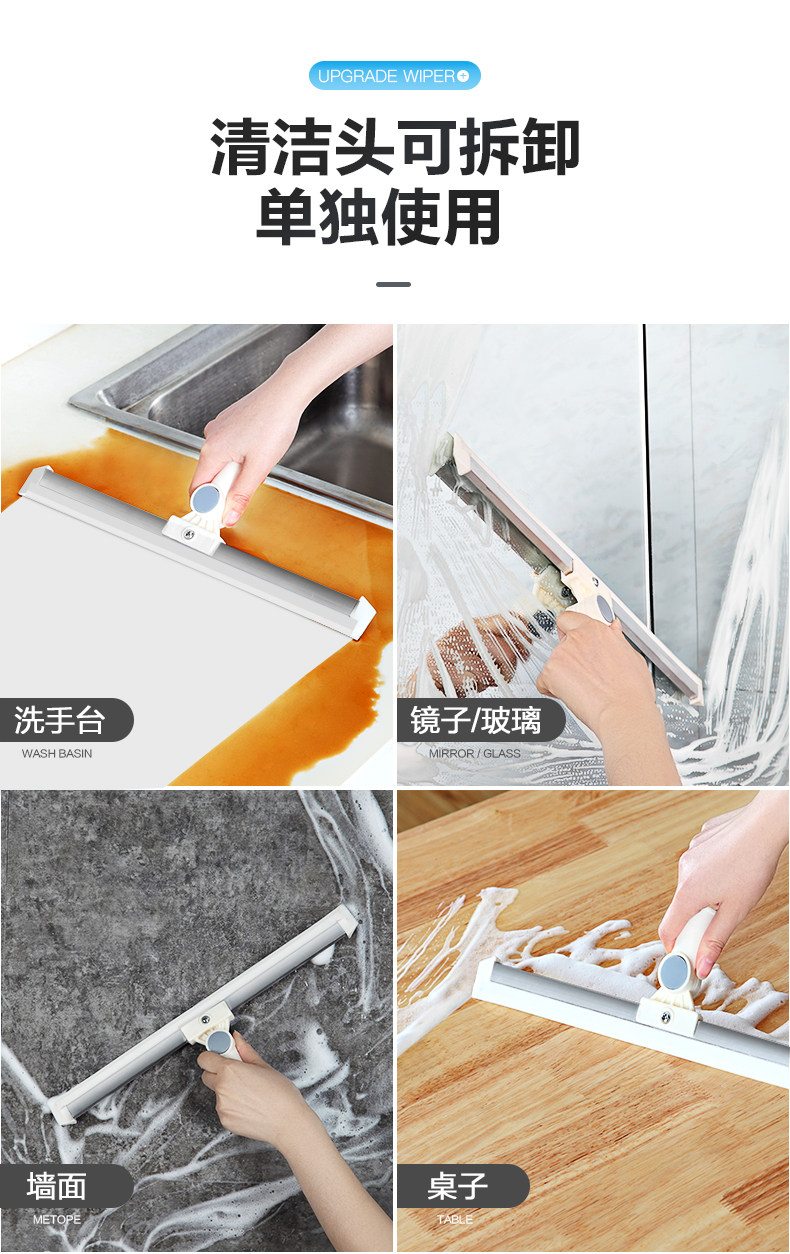 UPGRADE WIPER

清洁头可拆卸
单独使用

洗手台
WASH BASIN

镜子/玻璃
MIRROR / GLASS

墙面
METOPE

桌子
TABLE