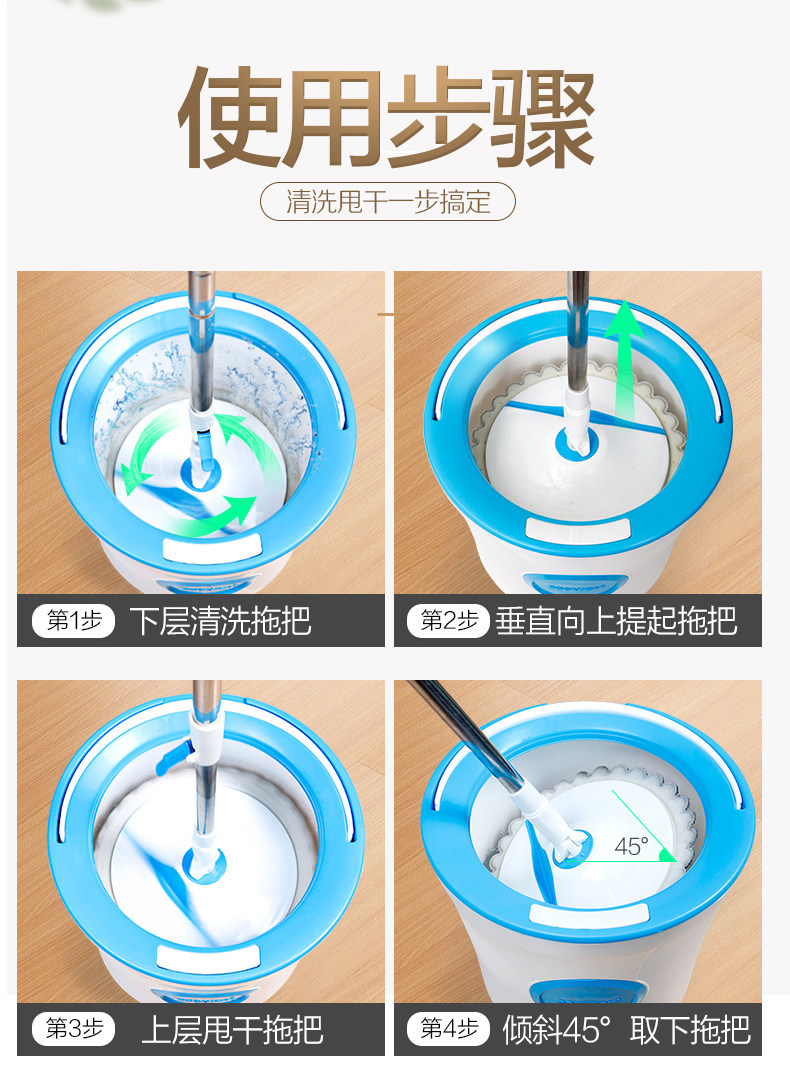 使用步骤

清洗甩干一步搞定

第1步 下层清洗拖把

第2步 垂直向上提起拖把

第3步 上层甩干拖把

45°

第4步 倾斜45° 取下拖把