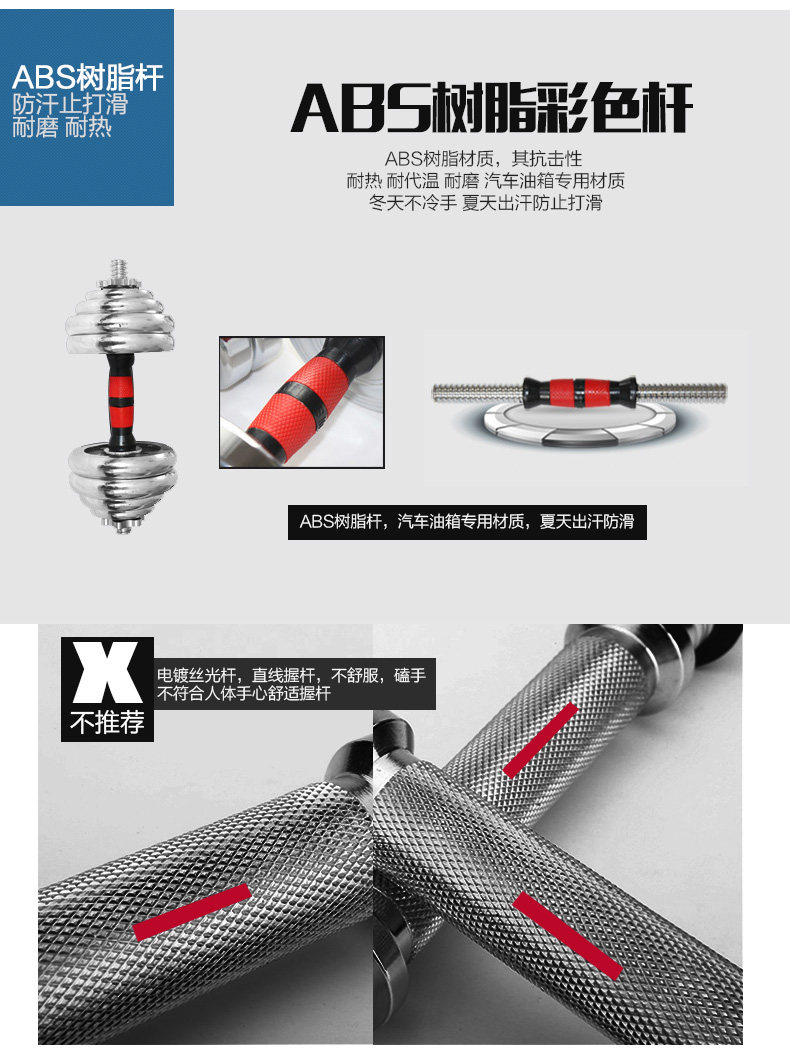 ABS树脂杆
防汗止打滑
耐磨 耐热

ABS树脂彩色杆

ABS树脂材质，其抗击性
耐热 耐代温 耐磨 汽车油箱专用材质
冬天不冷手 夏天出汗防止打滑

ABS树脂杆，汽车油箱专用材质，夏天出汗防滑

X
不推荐

电镀丝光杆，直线握杆，不舒服，磕手
不符合人体手心舒适握杆