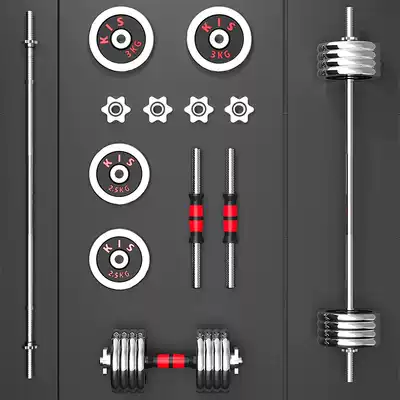 KIS
3KG

KIS
3KG

KIS
2.5KG

KIS
2.5KG