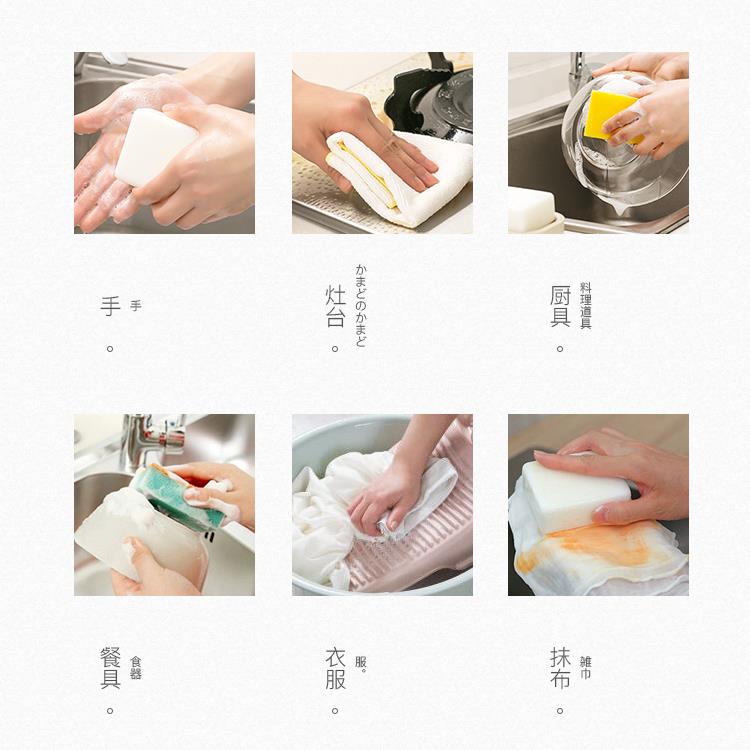 手 手
。

灶台 かまどのかまど
。

厨具 料理道具
。

餐具 食器
。

衣服 服。
。

抹布 雑巾
。